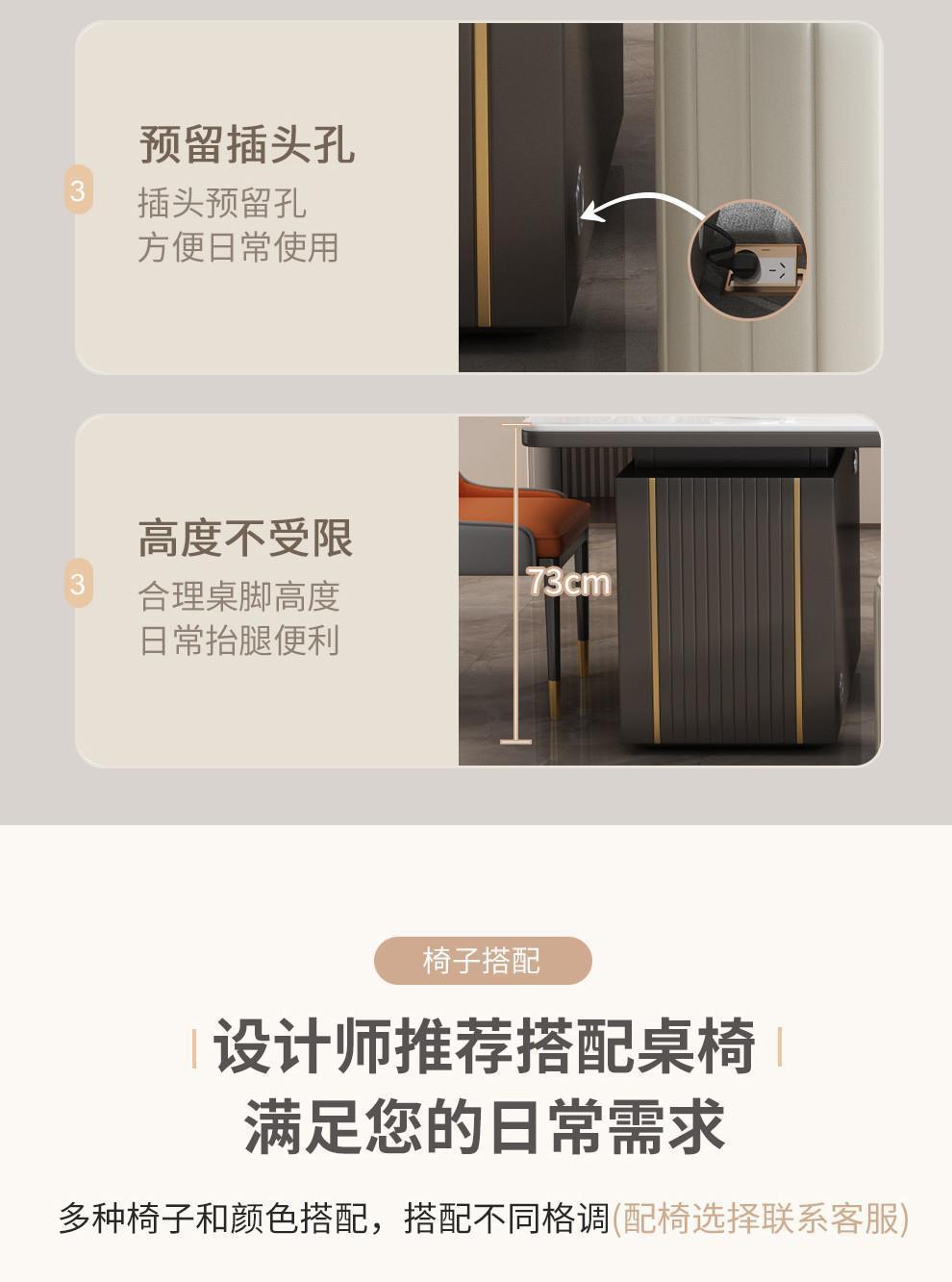 3

预留插头孔

插头预留孔
方便日常使用

3

高度不受限

合理桌脚高度
日常抬腿便利

73cm

椅子搭配

设计师推荐搭配桌椅
满足您的日常需求

多种椅子和颜色搭配，搭配不同格调(配椅选择联系客服)