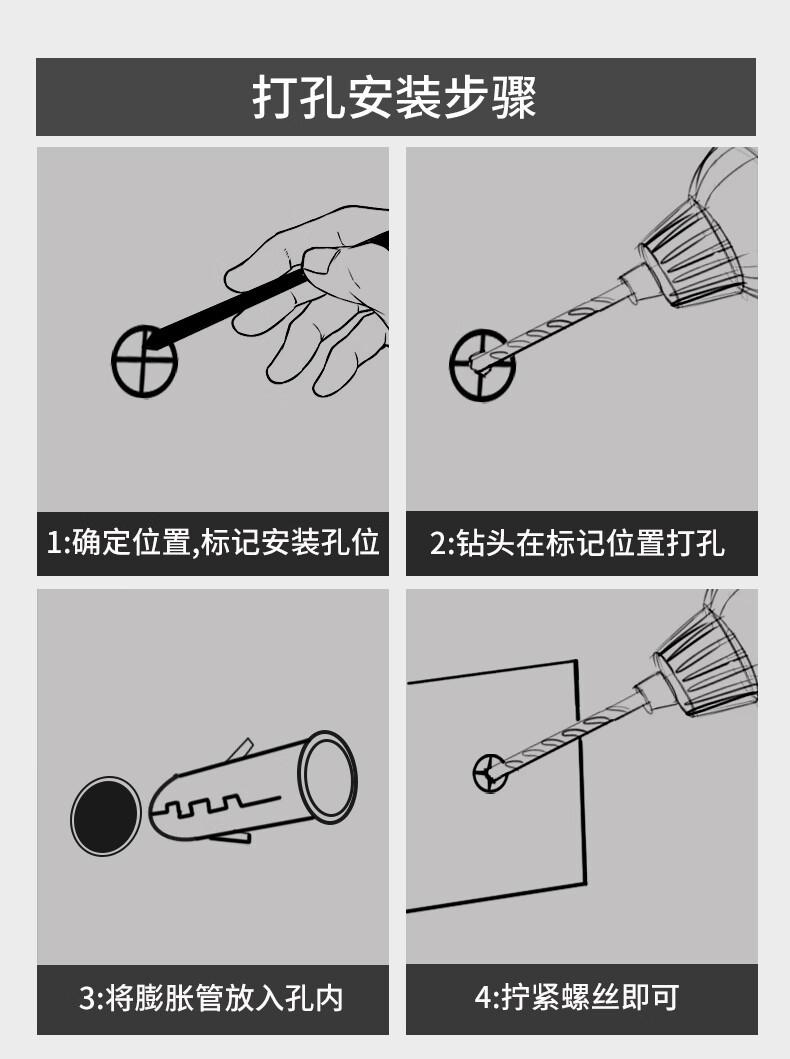 打孔安装步骤

1:确定位置,标记安装孔位

2:钻头在标记位置打孔

3:将膨胀管放入孔内

4:拧紧螺丝即可