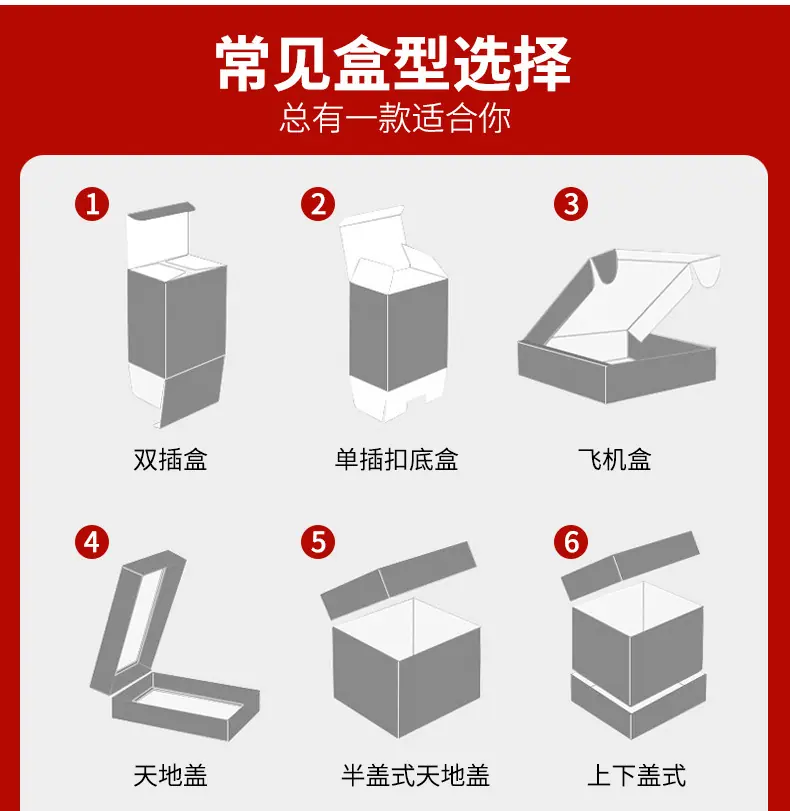 常见盒型选择
总有一款适合你

1
双插盒

2
单插扣底盒

3
飞机盒

4
天地盖

5
半盖式天地盖

6
上下盖式