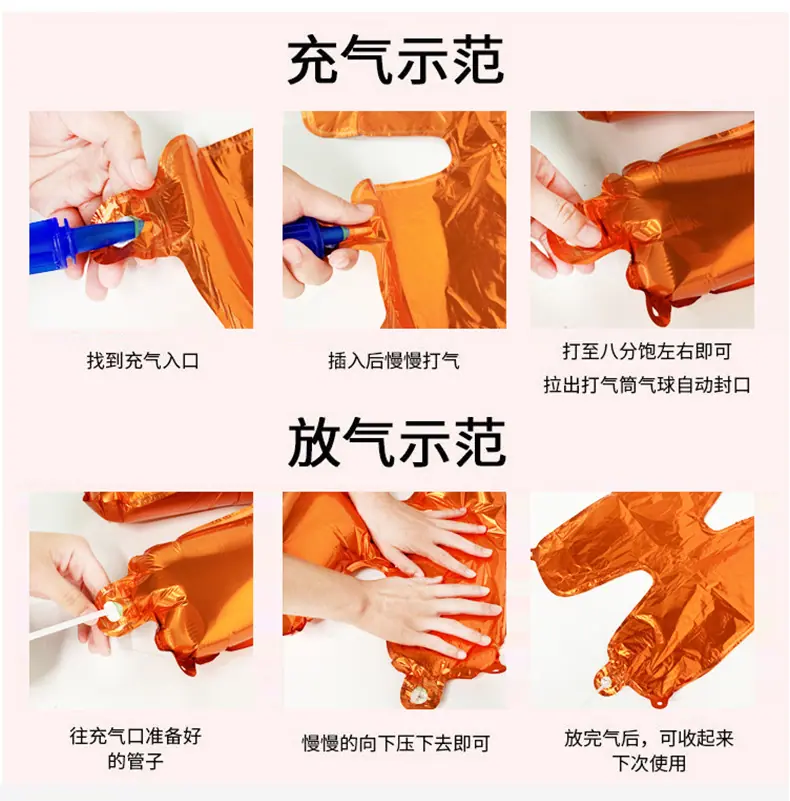 充气示范

找到充气入口

插入后慢慢打气

打至八分饱左右即可
拉出打气筒气球自动封口

放气示范

往充气口准备好的管子

慢慢的向下压下去即可

放完气后，可收起来下次使用