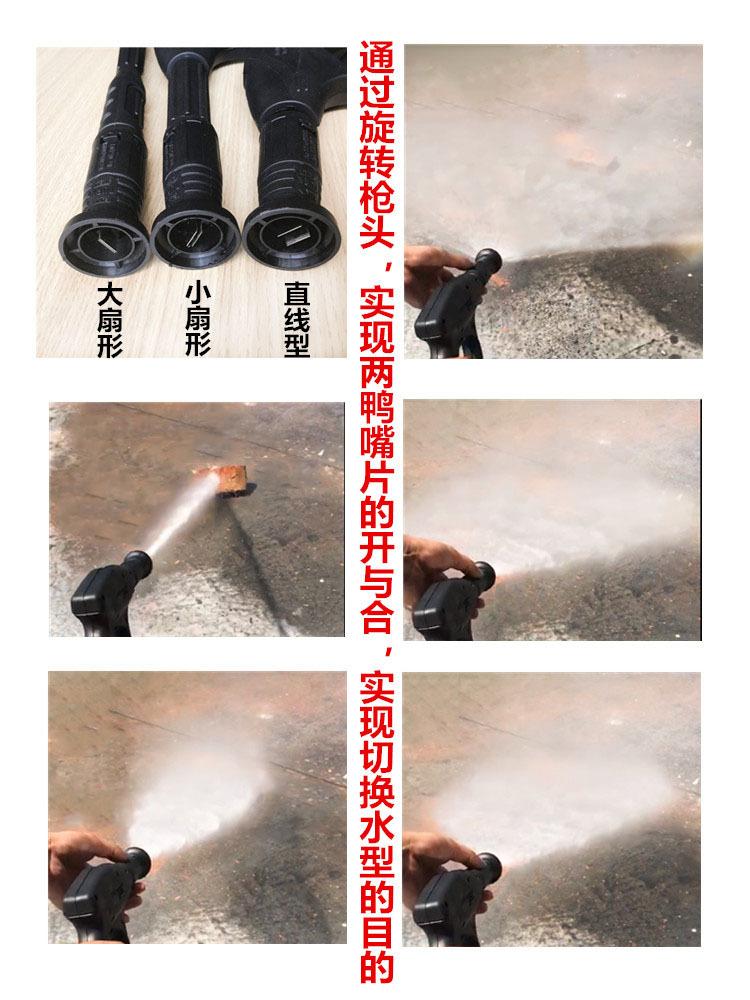 大扇形

小扇形

直线型

通过旋转枪头，实现两鸭嘴片的开与合，实现切换水型的目的