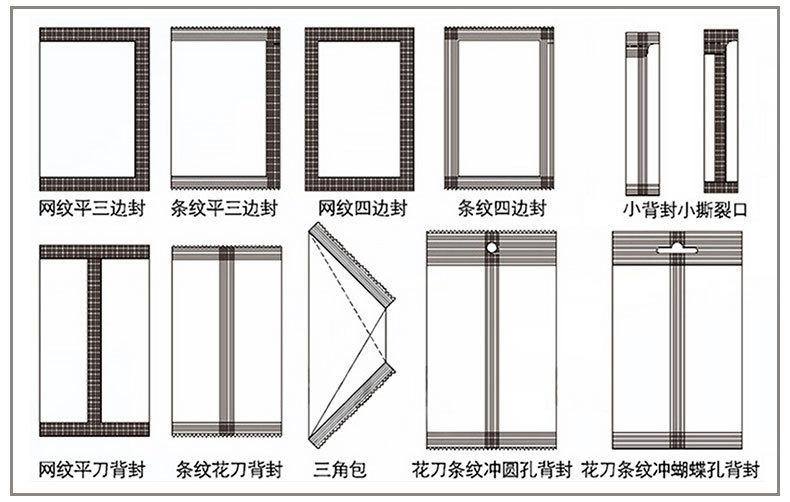 网纹平三边封 条纹平三边封 网纹四边封 条纹四边封 小背封小撕裂口

网纹平刀背封 条纹花刀背封 三角包 花刀条纹冲圆孔背封 花刀条纹冲蝴蝶孔背封