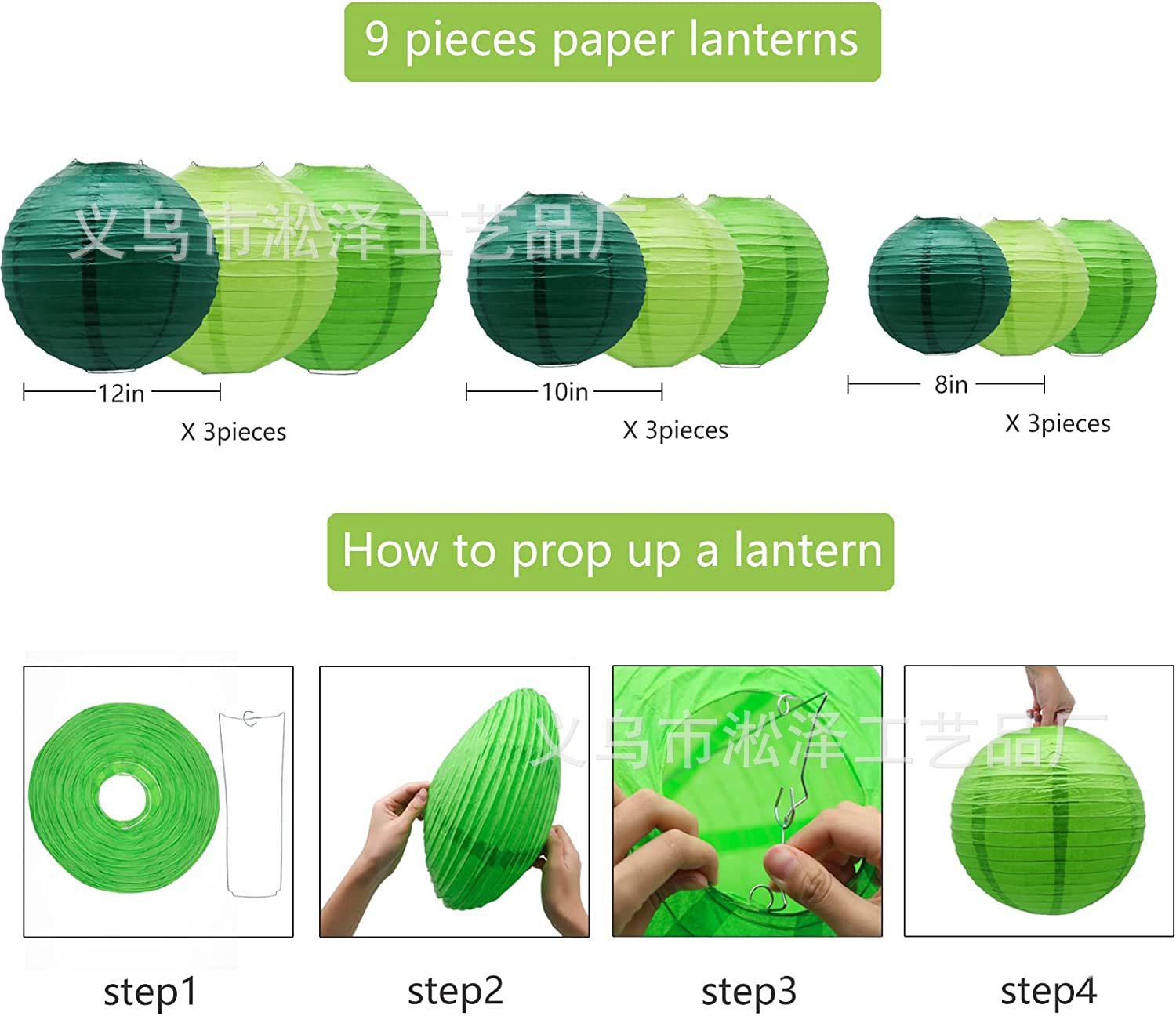 9 pieces paper lanterns

义乌市淞泽工艺品厂

12in

X 3pieces

10in

X 3pieces

8in

X 3pieces

How to prop up a lantern

义乌市淞泽工艺品厂

step1

step2

step3

step4