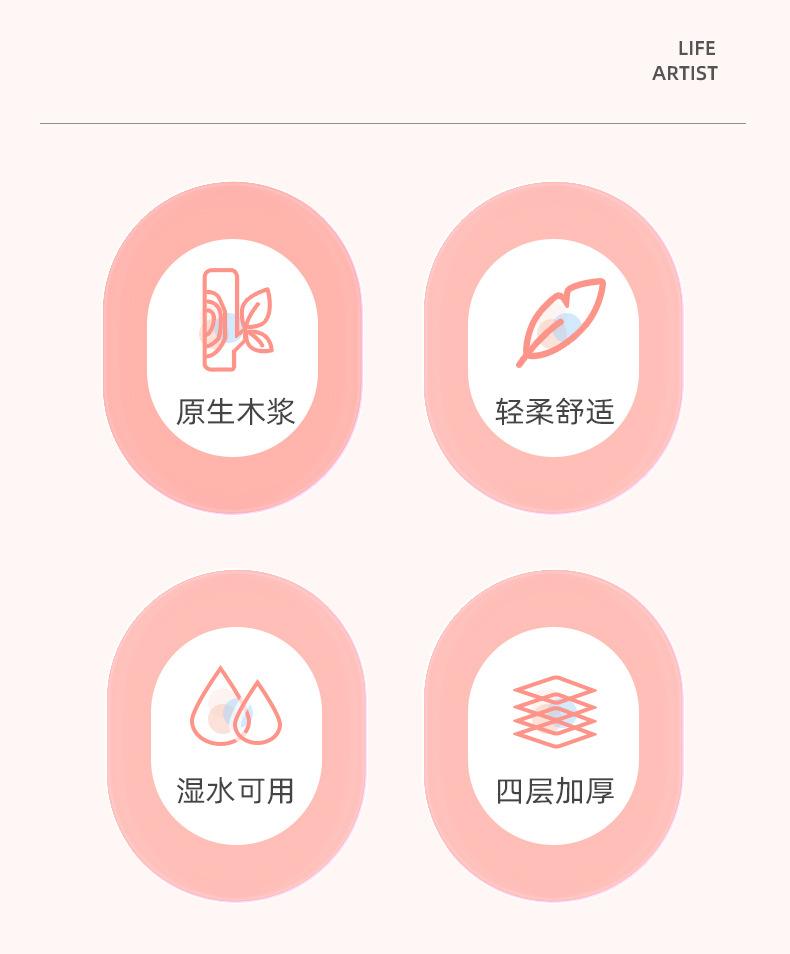 LIFE
ARTIST

原生木浆

轻柔舒适

湿水可用

四层加厚