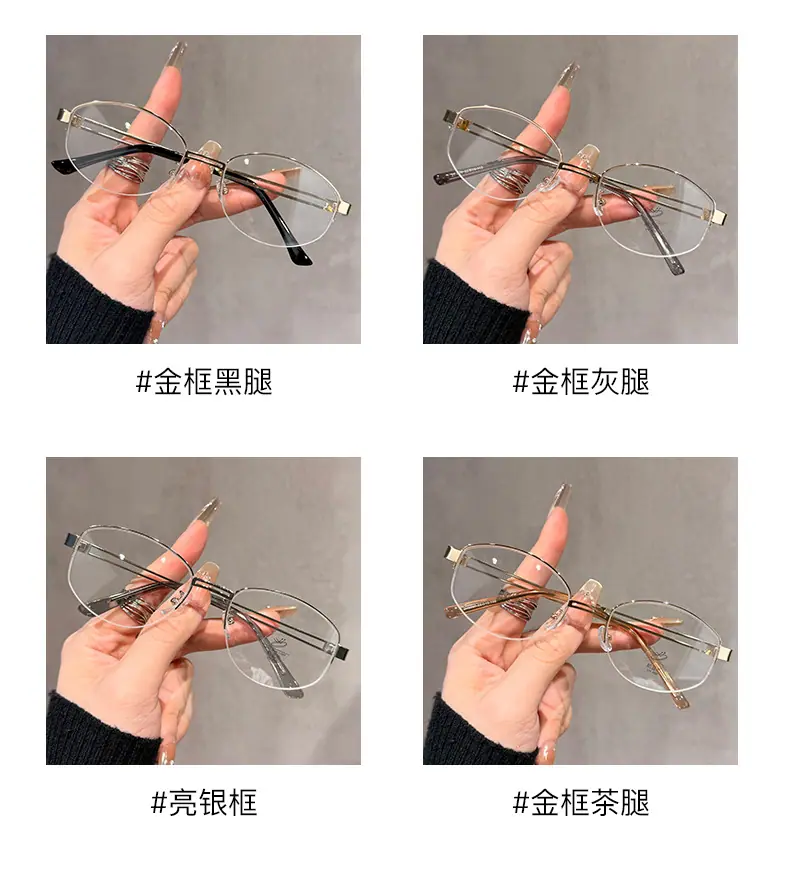 #金框黑腿

#金框灰腿

#亮银框

#金框茶腿