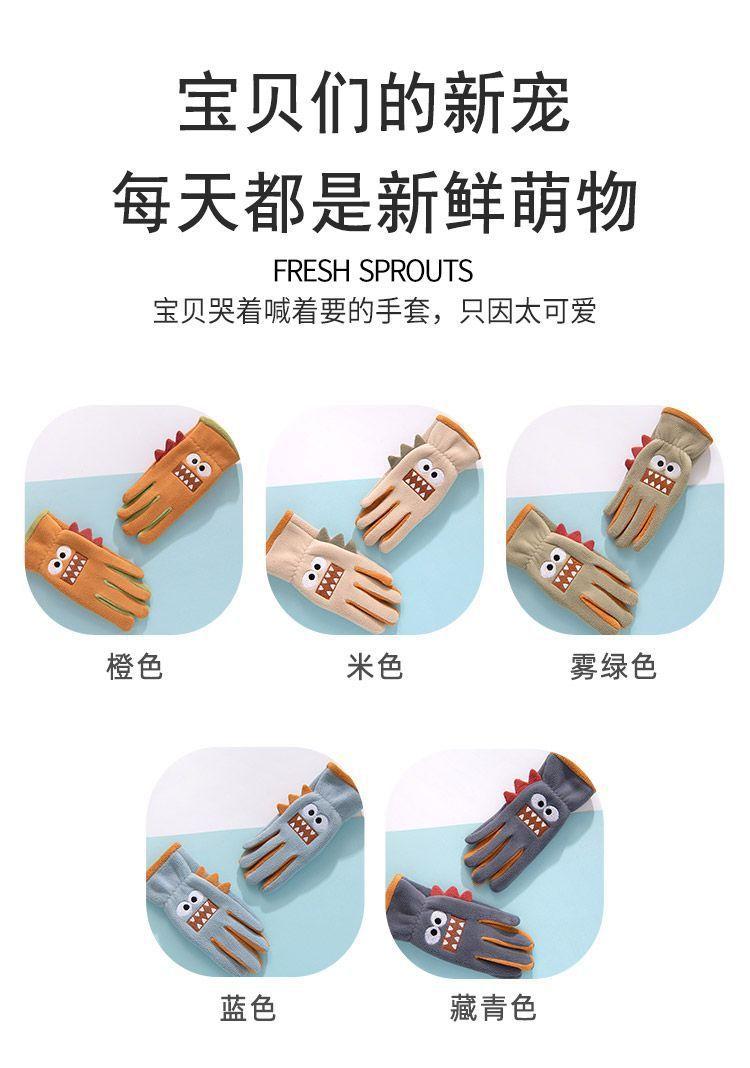 宝贝们的新宠
每天都是新鲜萌物

FRESH SPROUTS
宝贝哭着喊着要的手套，只因太可爱

橙色

米色

雾绿色

蓝色

藏青色