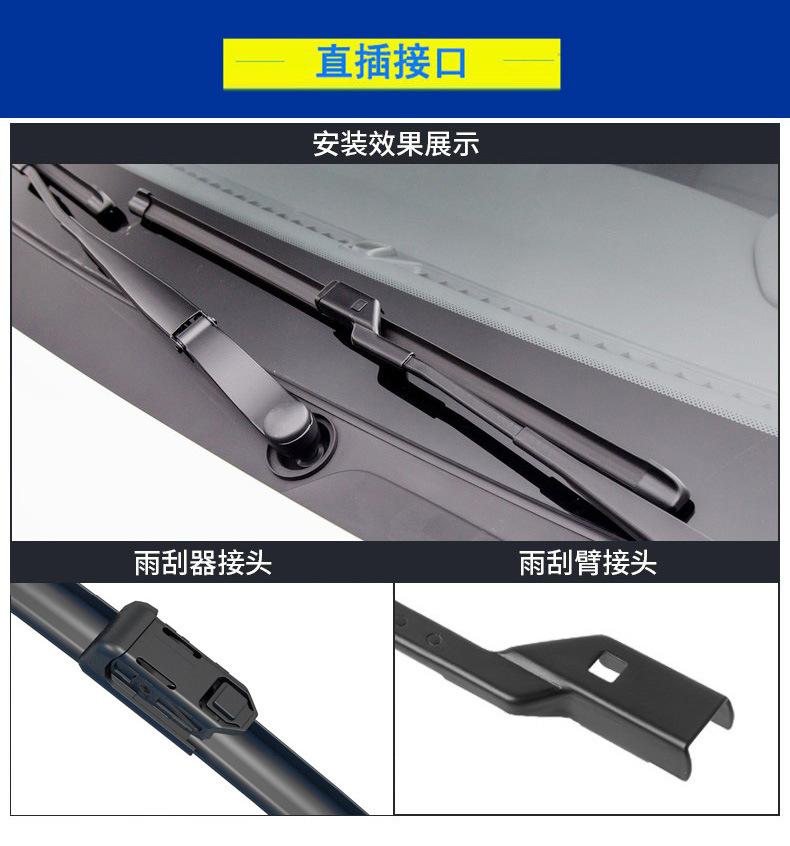 直插接口

安装效果展示

雨刮器接头

雨刮臂接头