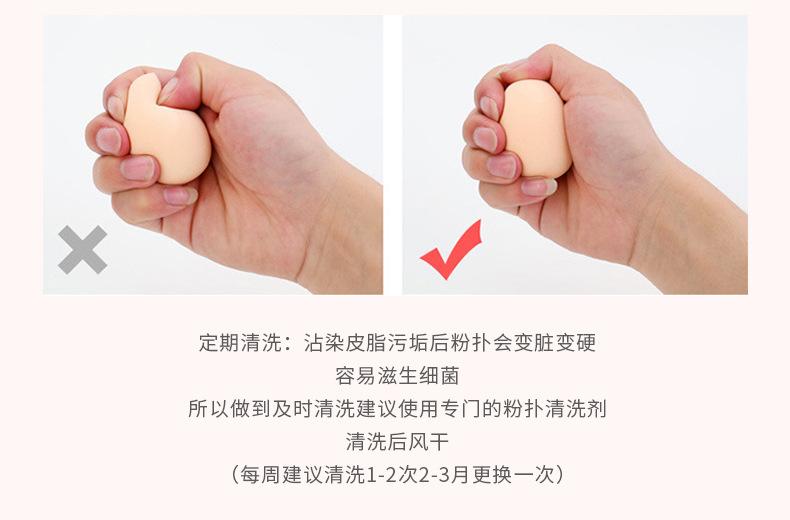 定期清洗：沾染皮脂污垢后粉扑会变脏变硬
容易滋生细菌
所以做到及时清洗建议使用专门的粉扑清洗剂
清洗后风干
（每周建议清洗1-2次2-3月更换一次）