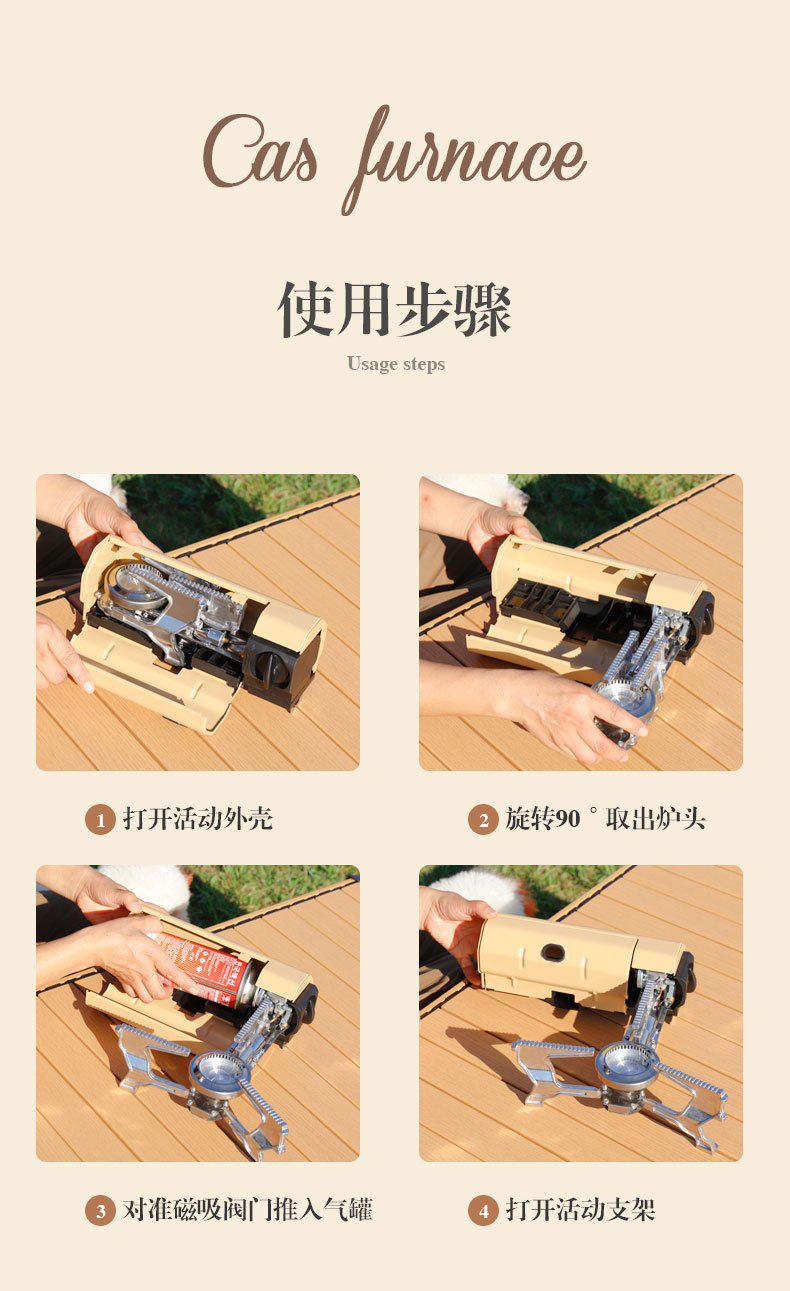 Cas furnace

使用步骤

Usage steps

1 打开活动外壳

2 旋转90° 取出炉头

3 对准磁吸阀门推入气罐

4 打开活动支架