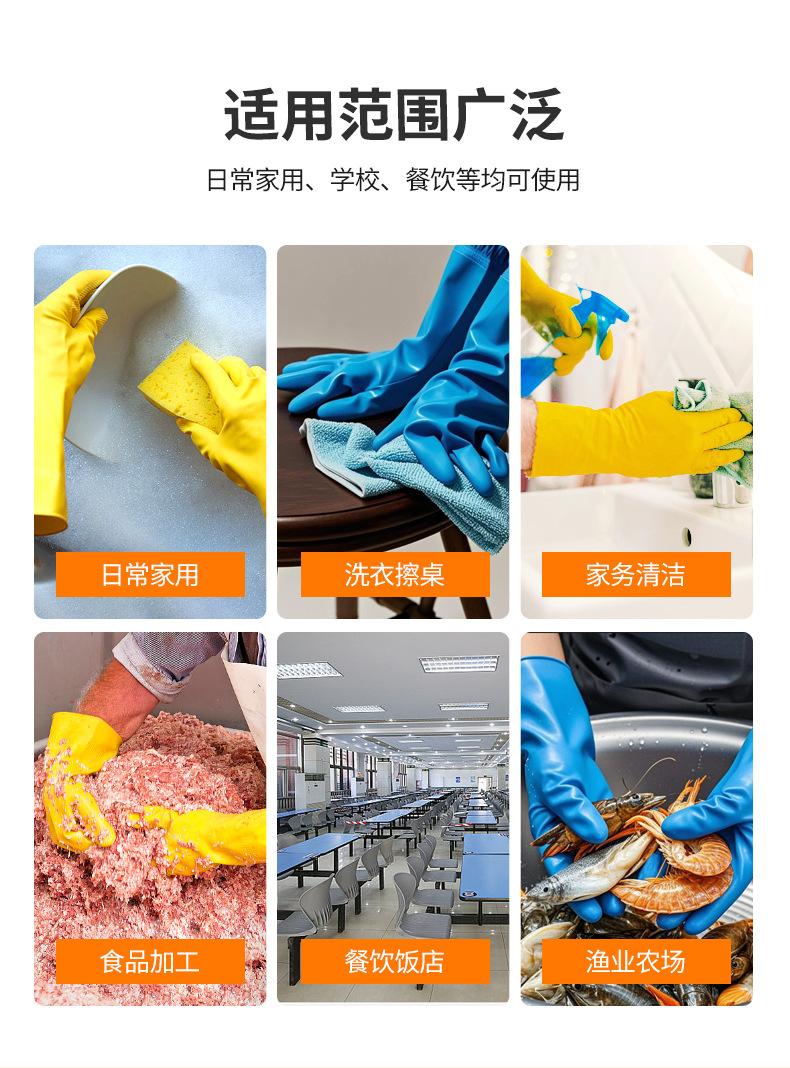 适用范围广泛

日常家用、学校、餐饮等均可使用

日常家用

洗衣擦桌

家务清洁

食品加工

餐饮饭店

渔业农场