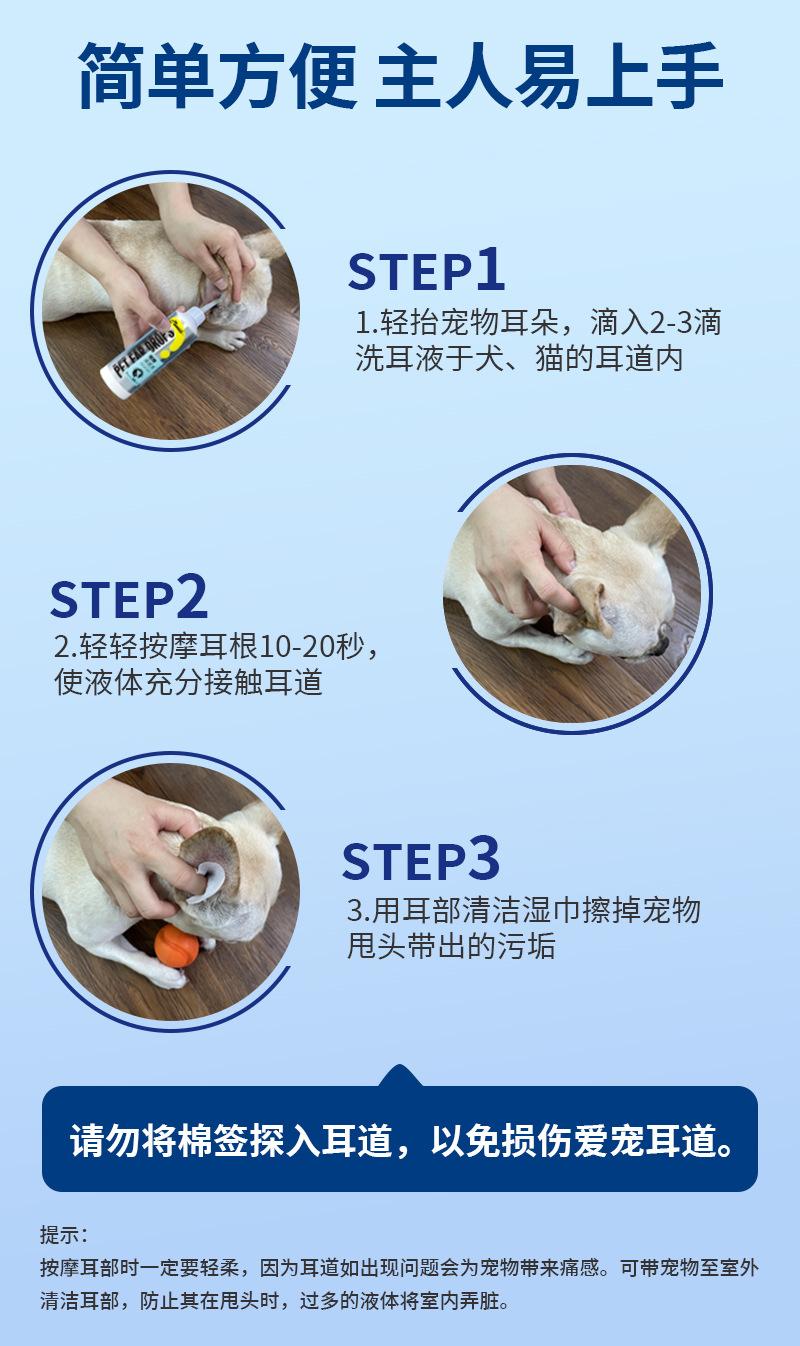 简单方便 主人易上手

PET EAR DROPS

STEP1
1.轻抬宠物耳朵，滴入2-3滴洗耳液于犬、猫的耳道内

STEP2
2.轻轻按摩耳根10-20秒，使液体充分接触耳道

STEP3
3.用耳部清洁湿巾擦掉宠物甩头带出的污垢

请勿将棉签探入耳道，以免损伤爱宠耳道。

提示：
按摩耳部时一定要轻柔，因为耳道如出现问题会为宠物带来痛感。可带宠物至室外清洁耳部，防止其在甩头时，过多的液体将室内弄脏。