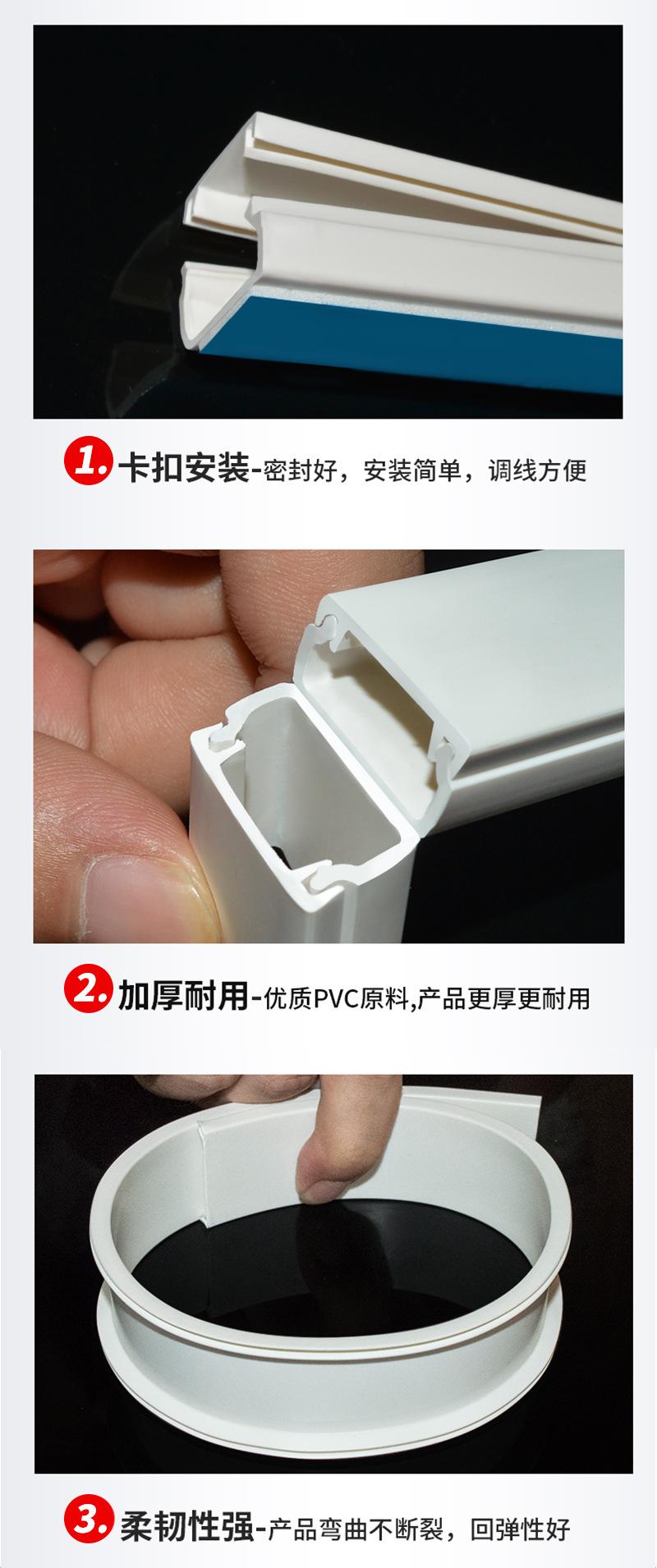 1. 卡扣安装-密封好，安装简单，调线方便

2. 加厚耐用-优质PVC原料,产品更厚更耐用

3. 柔韧性强-产品弯曲不断裂，回弹性好