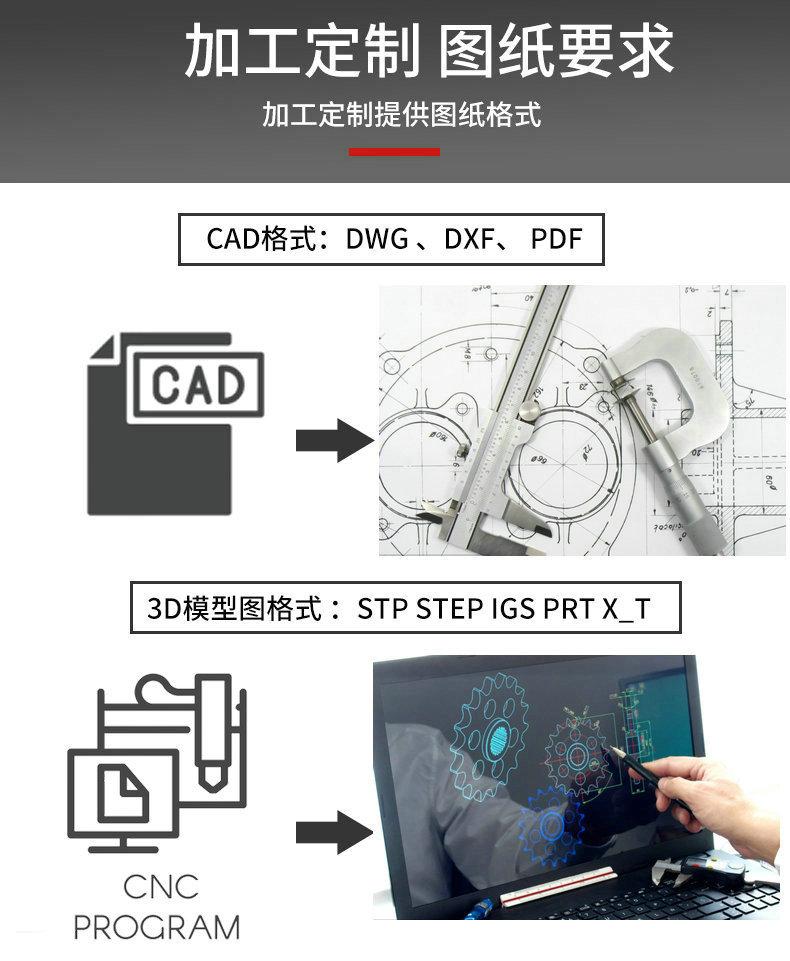 加工定制 图纸要求

加工定制提供图纸格式

CAD格式：DWG 、DXF、 PDF

CAD

3D模型图格式： STP STEP IGS PRT X_T

CNC
PROGRAM