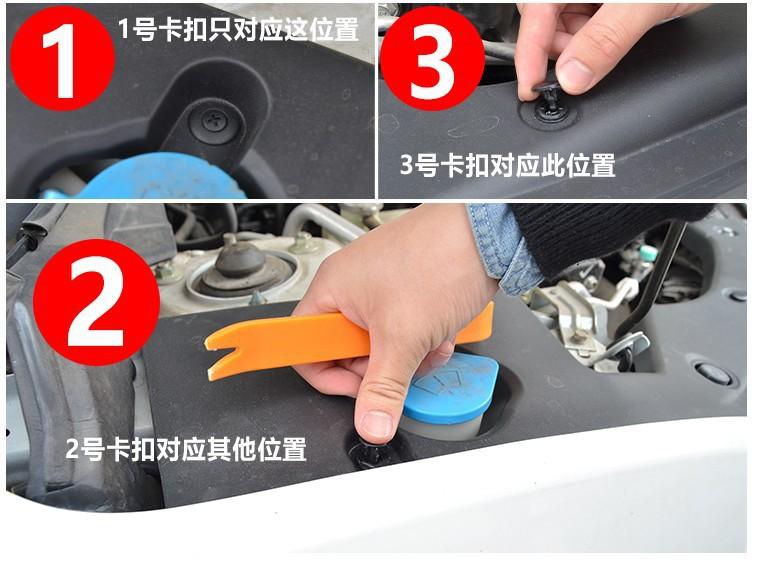 1

1号卡扣只对应这位置

3

3号卡扣对应此位置

2

2号卡扣对应其他位置