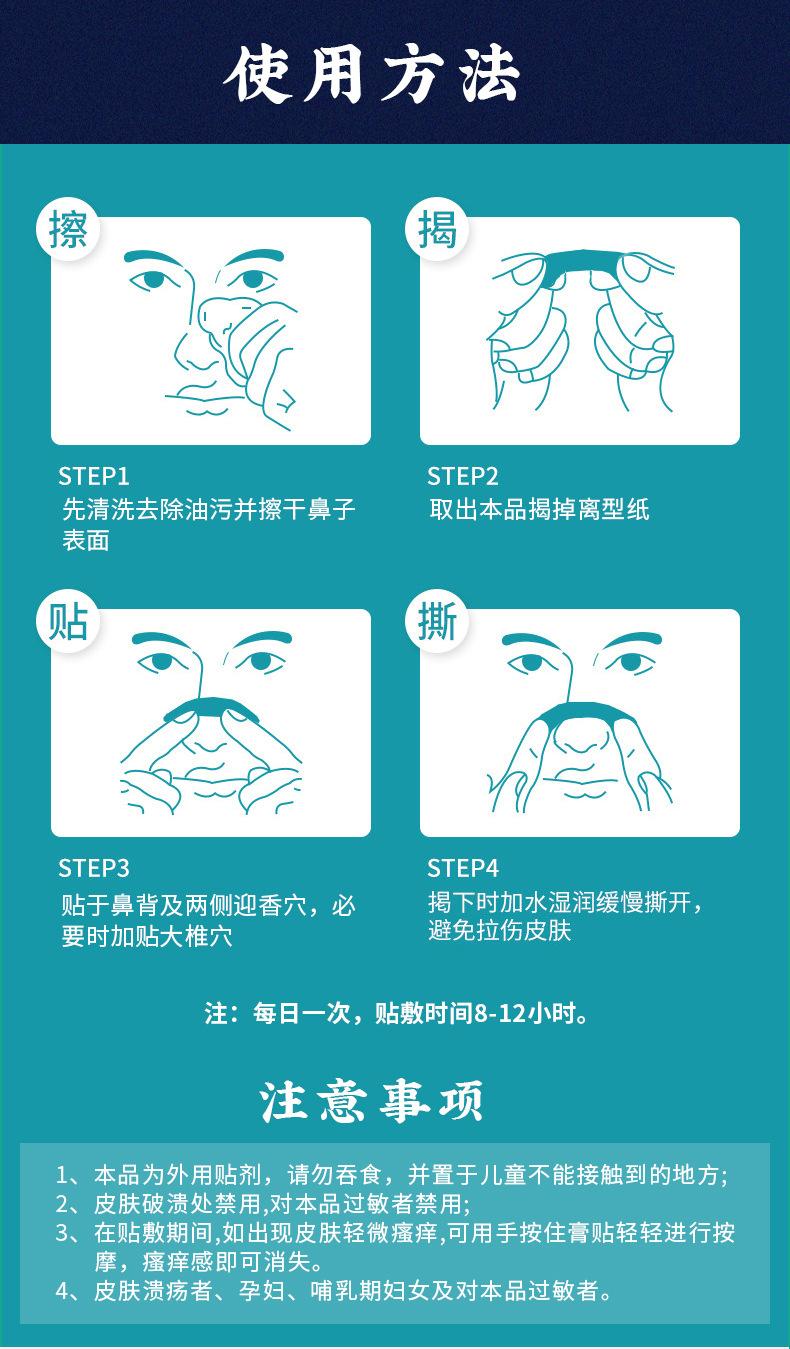 使用方法

擦

STEP1
先清洗去除油污并擦干鼻子表面

揭

STEP2
取出本品揭掉离型纸

贴

STEP3
贴于鼻背及两侧迎香穴，必要时加贴大椎穴

撕

STEP4
揭下时加水湿润缓慢撕开，避免拉伤皮肤

注：每日一次，贴敷时间8-12小时。

注意事项

1、本品为外用贴剂，请勿吞食，并置于儿童不能接触到的地方;
2、皮肤破溃处禁用,对本品过敏者禁用;
3、在贴敷期间,如出现皮肤轻微瘙痒,可用手按住膏贴轻轻进行按摩，瘙痒感即可消失。
4、皮肤溃疡者、孕妇、哺乳期妇女及对本品过敏者。