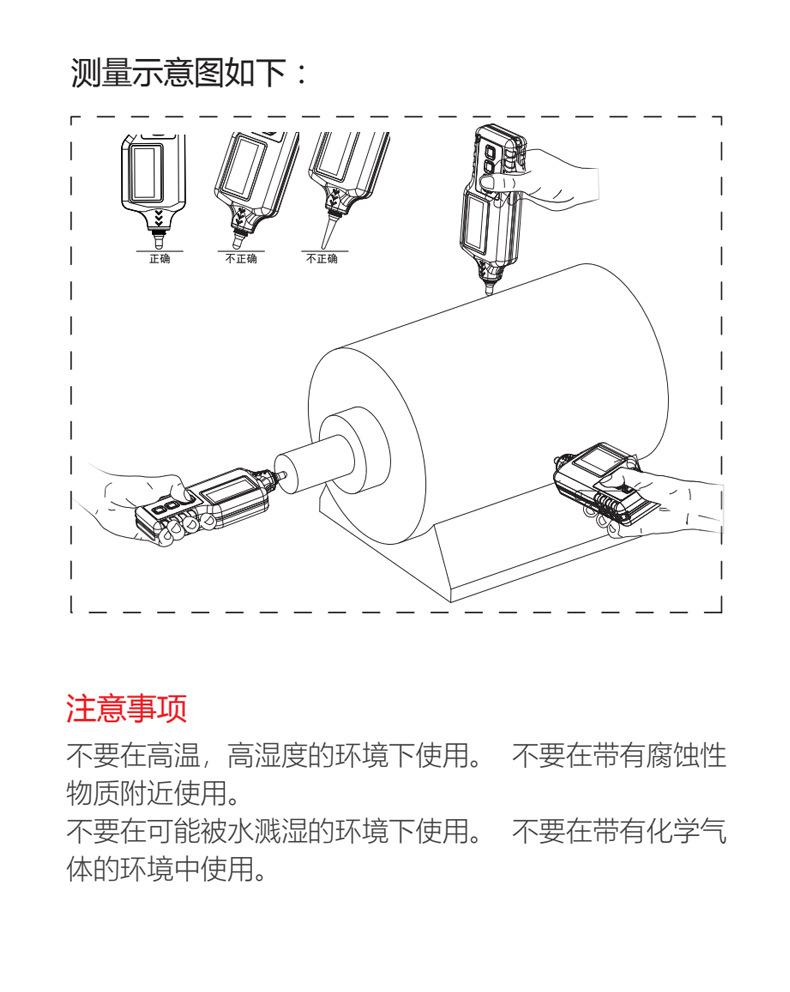 测量示意图如下：

正确

不正确

不正确

注意事项

不要在高温，高湿度的环境下使用。 不要在带有腐蚀性物质附近使用。

不要在可能被水溅湿的环境下使用。 不要在带有化学气体的环境中使用。