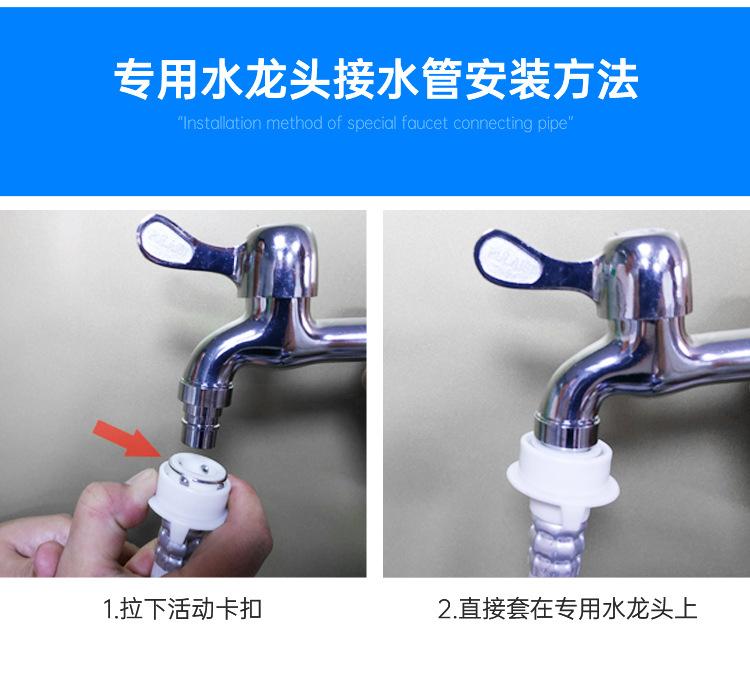 专用水龙头接水管安装方法

"Installation method of special faucet connecting pipe"

1.拉下活动卡扣

2.直接套在专用水龙头上