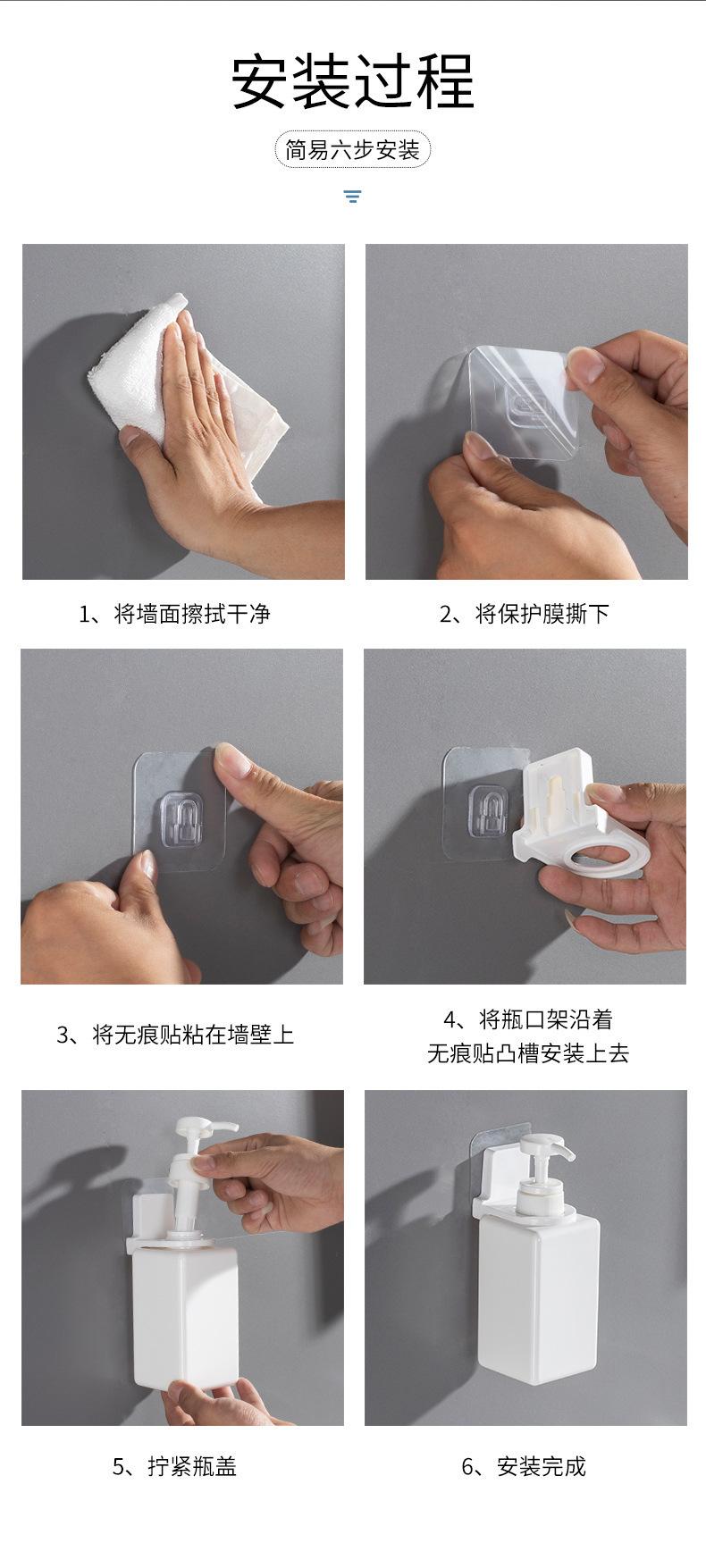 安装过程

简易六步安装

1、将墙面擦拭干净

2、将保护膜撕下

3、将无痕贴粘在墙壁上

4、将瓶口架沿着无痕贴凸槽安装上去

5、拧紧瓶盖

6、安装完成