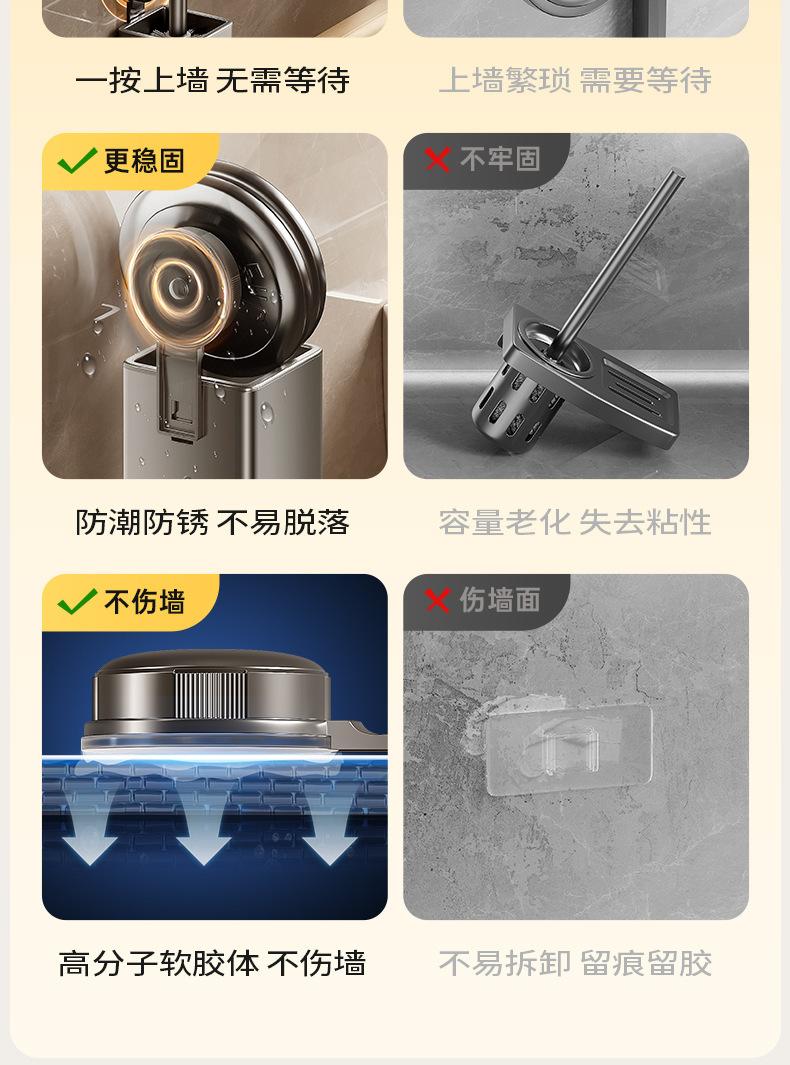 一按上墙 无需等待

上墙繁琐 需要等待

更稳固

不牢固

防潮防锈 不易脱落

容量老化 失去粘性

不伤墙

伤墙面

高分子软胶体 不伤墙

不易拆卸 留痕留胶