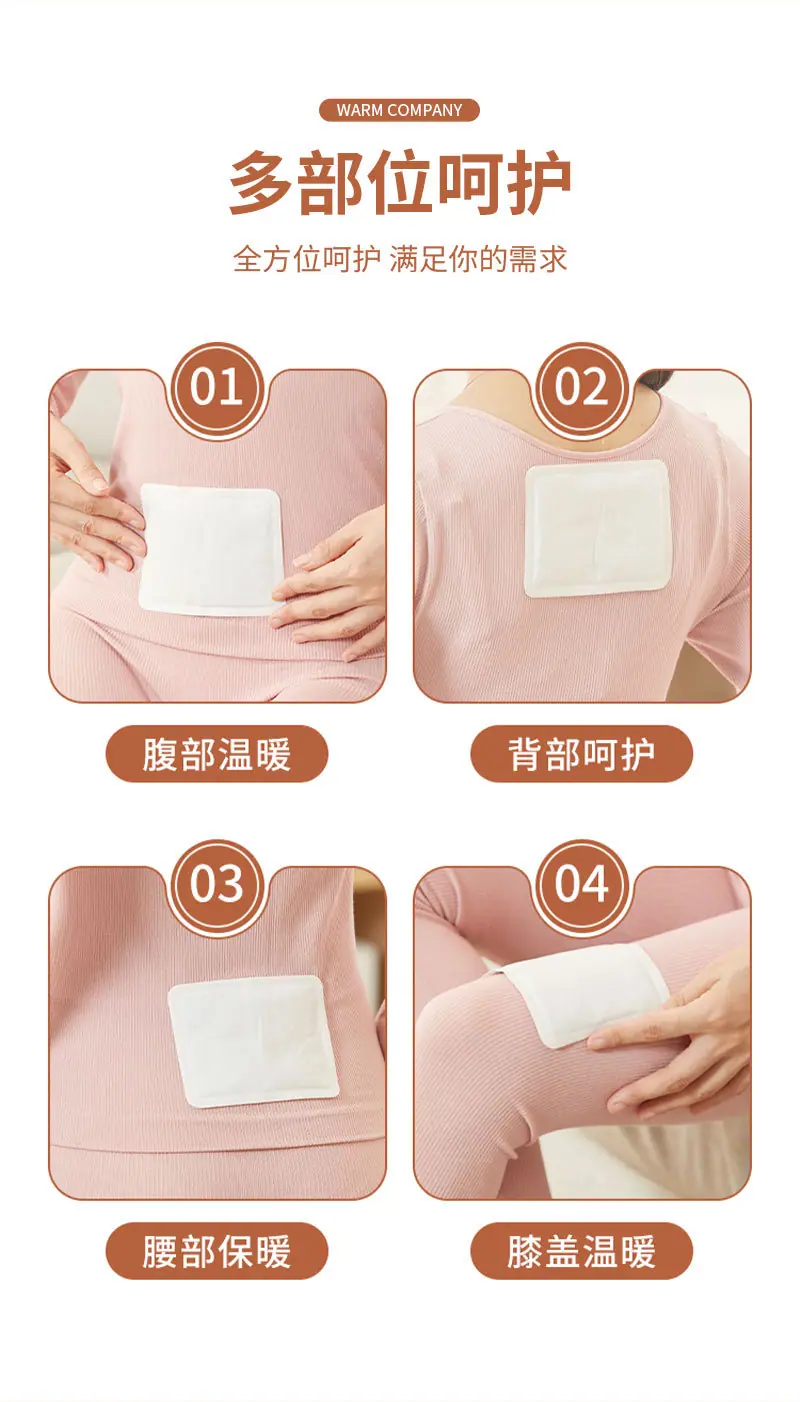 WARM COMPANY

多部位呵护

全方位呵护 满足你的需求

01

腹部温暖

02

背部呵护

03

腰部保暖

04

膝盖温暖