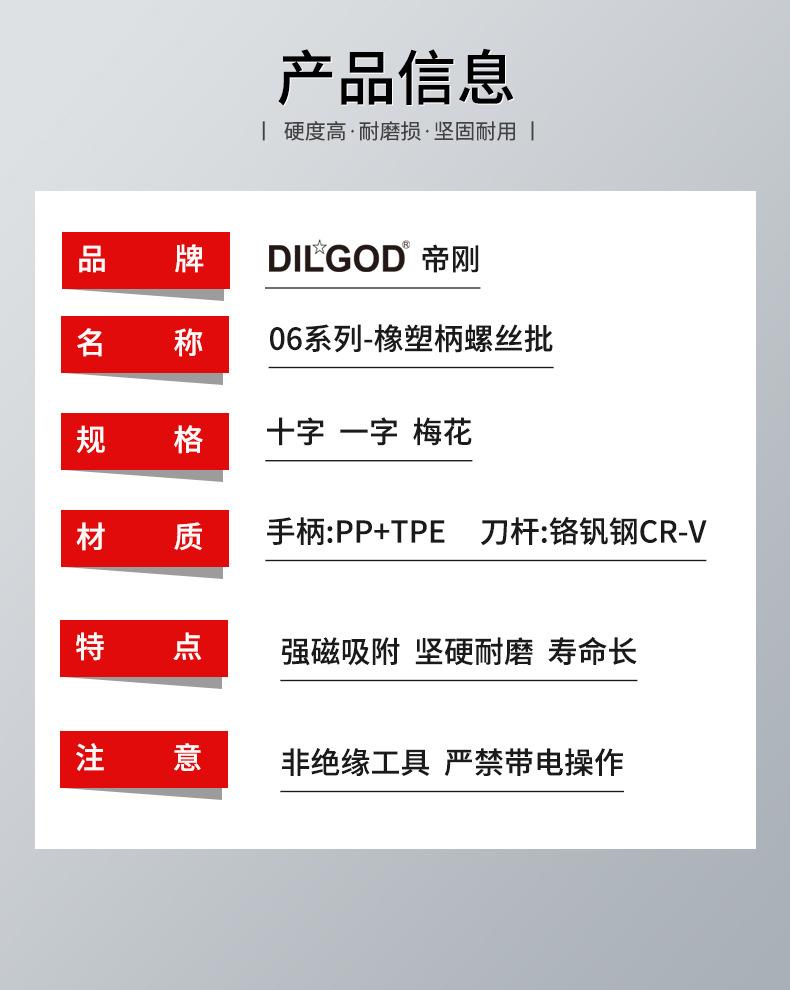 产品信息

| 硬度高·耐磨损·坚固耐用 |

品 牌
DILGOD® 帝刚

名 称
06系列-橡塑柄螺丝批

规 格
十字 一字 梅花

材 质
手柄:PP+TPE 刀杆:铬钒钢CR-V

特 点
强磁吸附 坚硬耐磨 寿命长

注 意
非绝缘工具 严禁带电操作