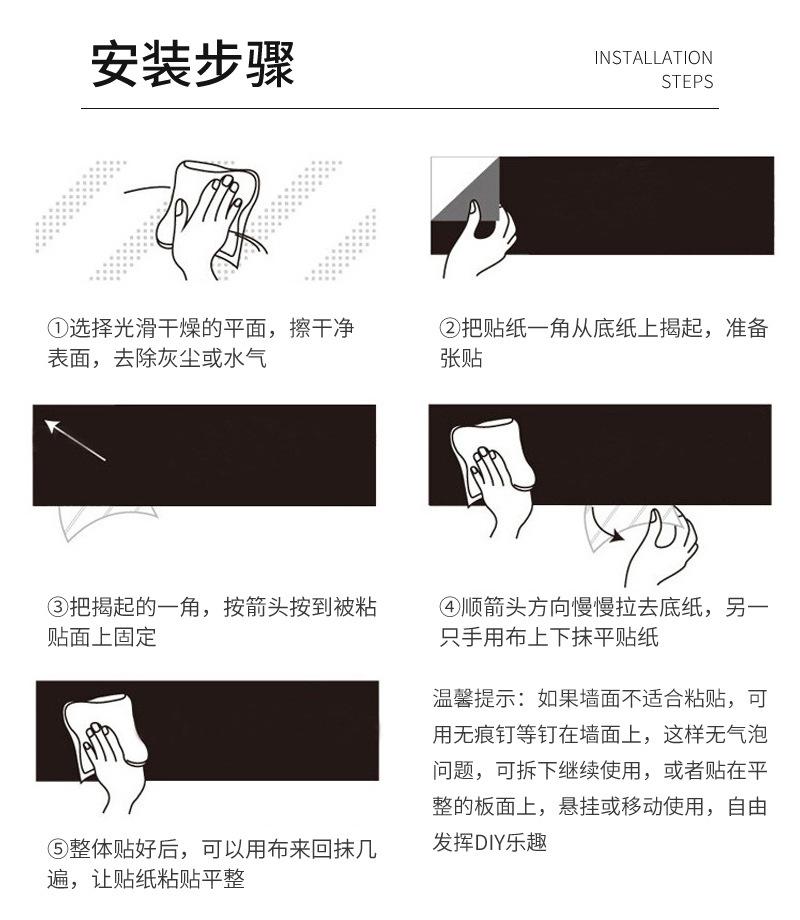 安装步骤

INSTALLATION STEPS

①选择光滑干燥的平面，擦干净表面，去除灰尘或水气

②把贴纸一角从底纸上揭起，准备张贴

③把揭起的一角，按箭头按到被粘贴面上固定

④顺箭头方向慢慢拉去底纸，另一只手用布上下抹平贴纸

⑤整体贴好后，可以用布来回抹几遍，让贴纸粘贴平整

温馨提示：如果墙面不适合粘贴，可用无痕钉等钉在墙面上，这样无气泡问题，可拆下继续使用，或者贴在平整的板面上，悬挂或移动使用，自由发挥DIY乐趣