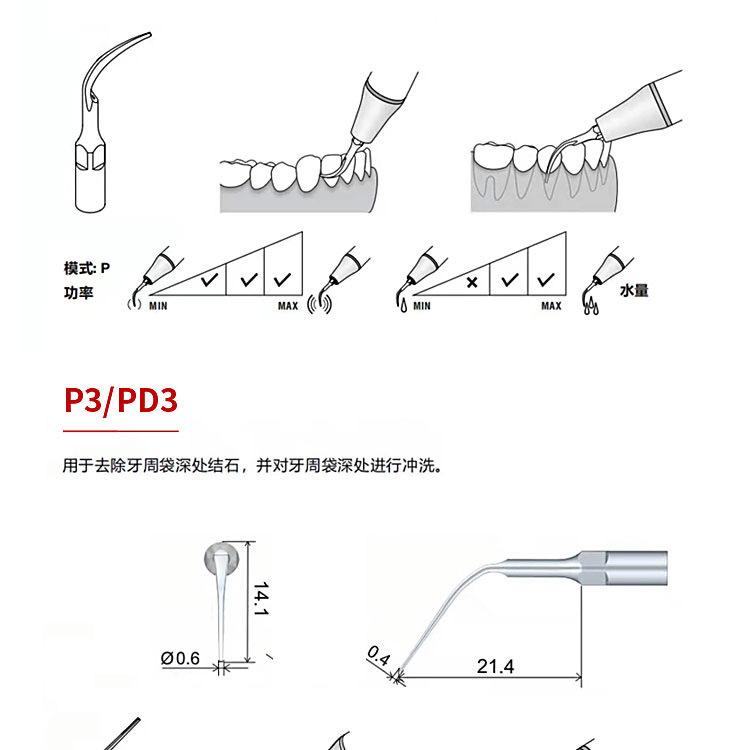 模式: P
功率

MIN MAX

MIN MAX

水量

P3/PD3

用于去除牙周袋深处结石，并对牙周袋深处进行冲洗。

14.1

Ø0.6

0.4

21.4