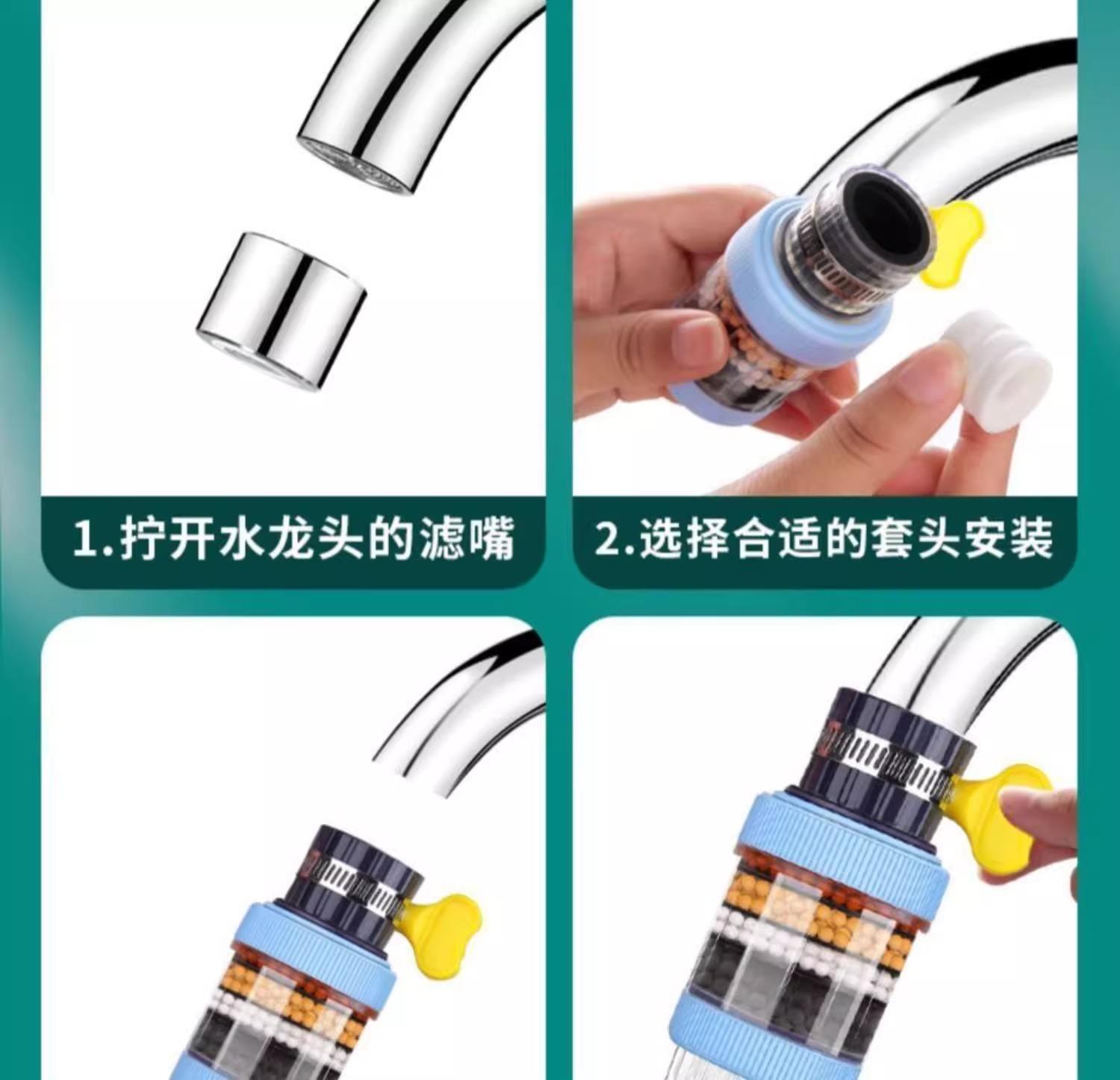 1.拧开水龙头的滤嘴

2.选择合适的套头安装