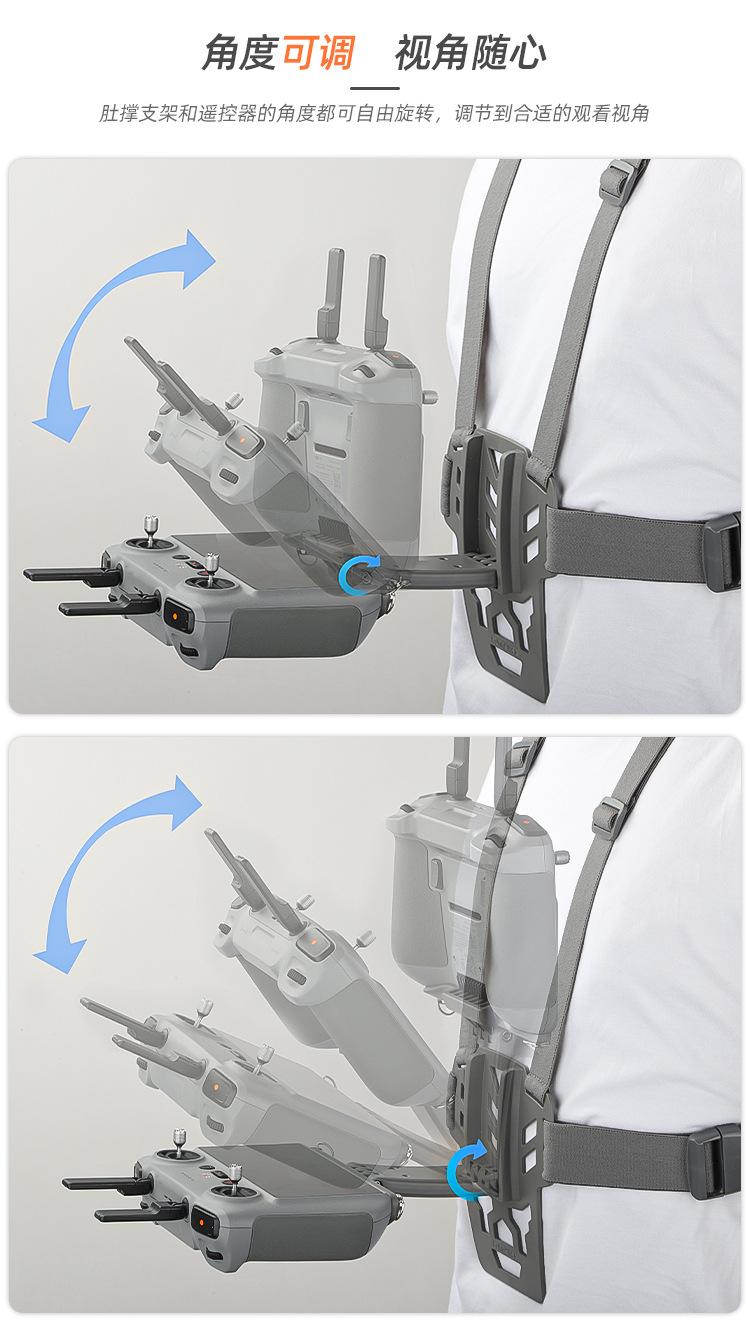 角度可调　视角随心

肚撑支架和遥控器的角度都可自由旋转，调节到合适的观看视角