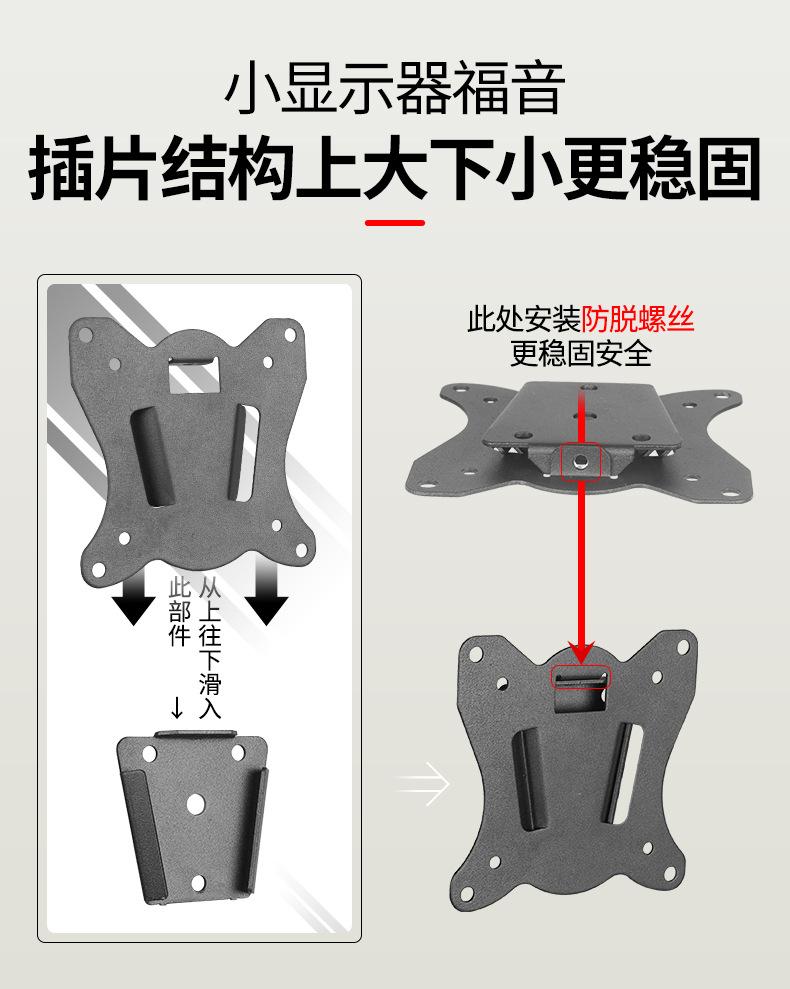 小显示器福音
插片结构上大下小更稳固

此处安装防脱螺丝
更稳固安全

从上往下滑入
此部件
↓