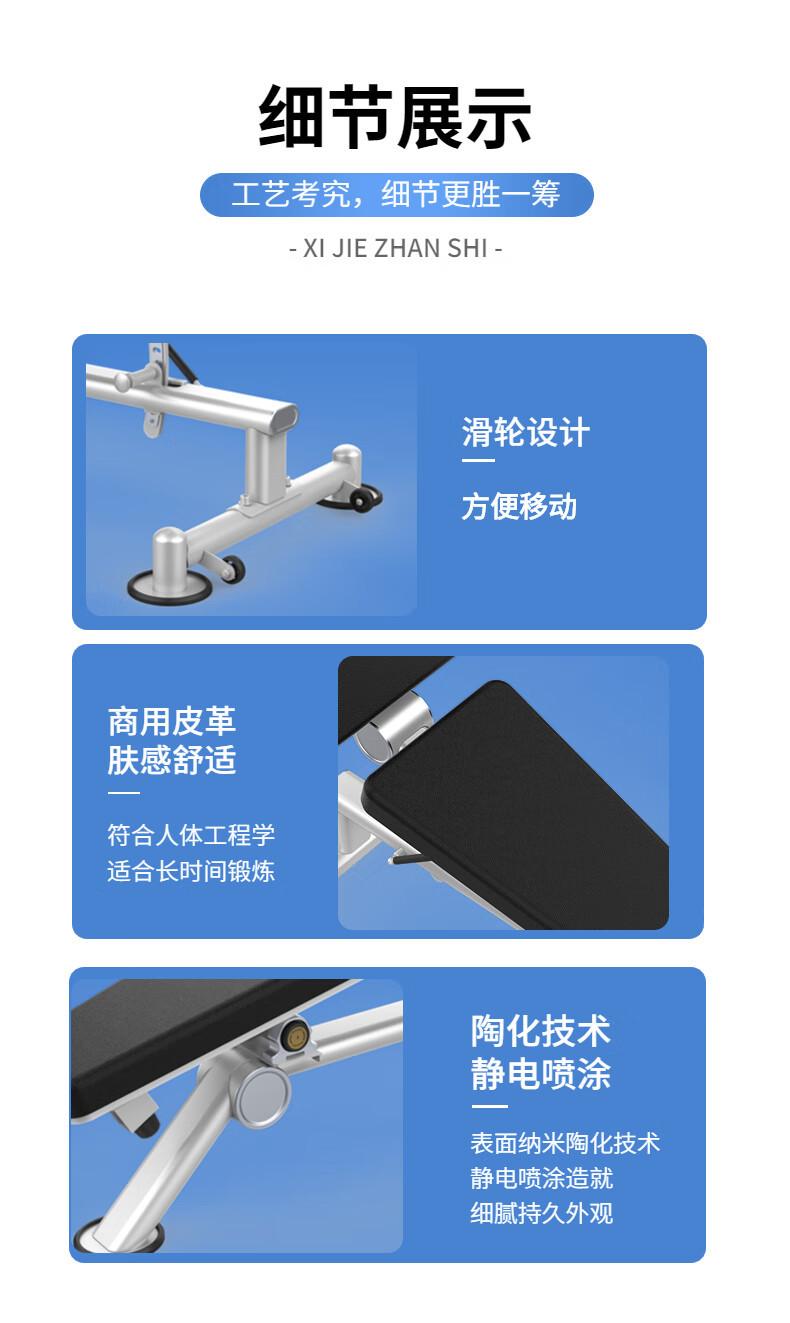 细节展示

工艺考究，细节更胜一筹

- XI JIE ZHAN SHI -

滑轮设计

方便移动

商用皮革
肤感舒适

符合人体工程学
适合长时间锻炼

陶化技术
静电喷涂

表面纳米陶化技术
静电喷涂造就
细腻持久外观