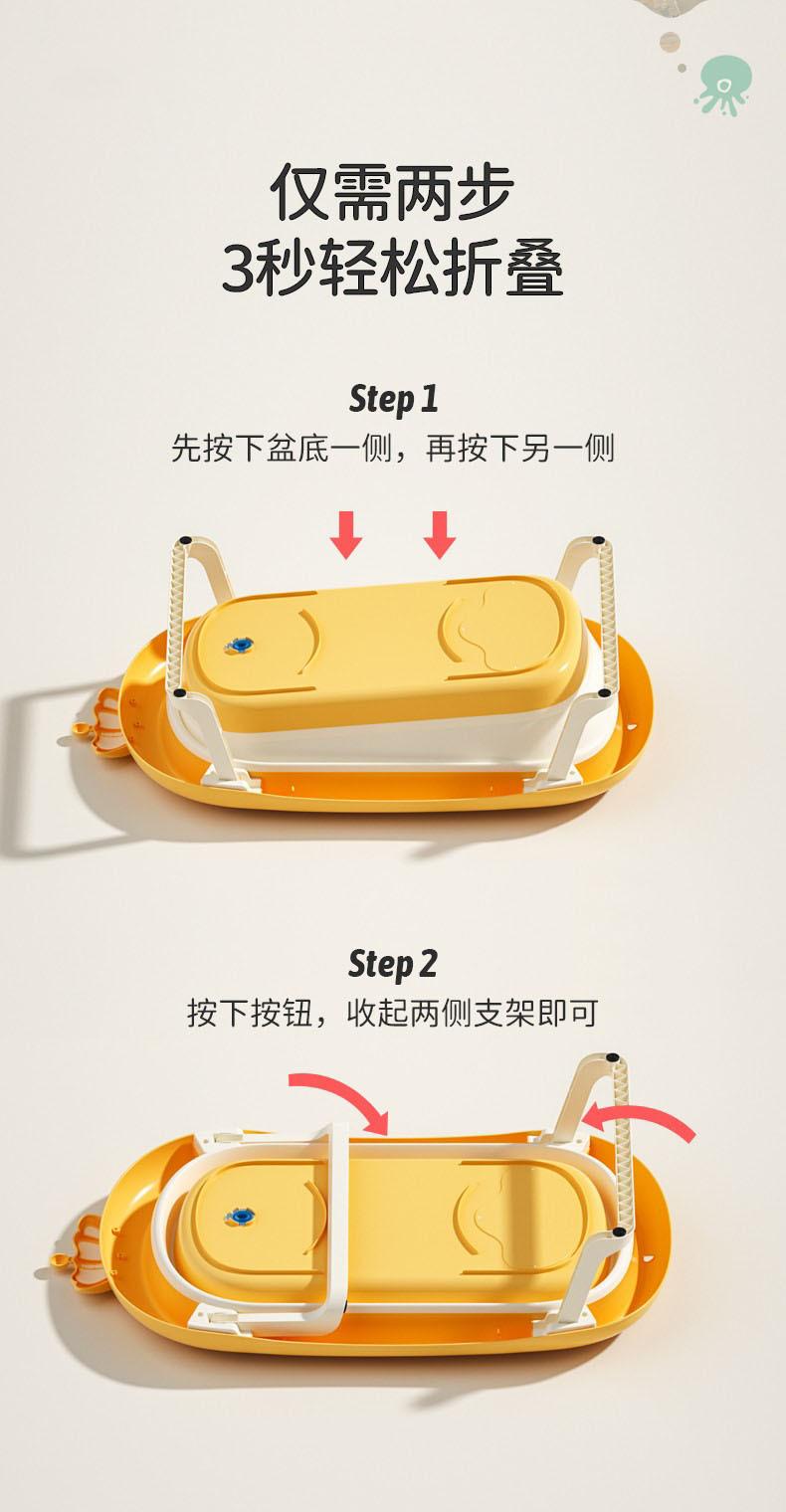 仅需两步
3秒轻松折叠

Step 1
先按下盆底一侧，再按下另一侧

Step 2
按下按钮，收起两侧支架即可