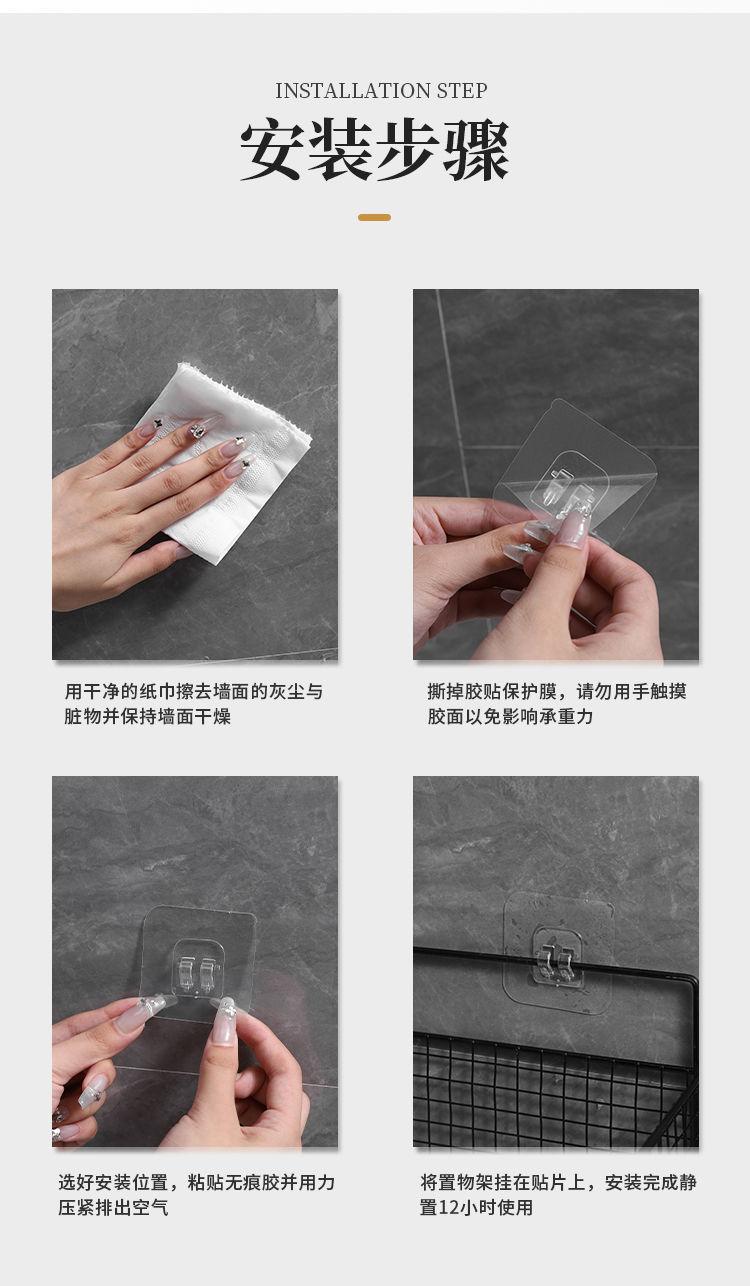 INSTALLATION STEP

安装步骤

用干净的纸巾擦去墙面的灰尘与脏物并保持墙面干燥

撕掉胶贴保护膜，请勿用手触摸胶面以免影响承重力

选好安装位置，粘贴无痕胶并用力压紧排出空气

将置物架挂在贴片上，安装完成静置12小时使用