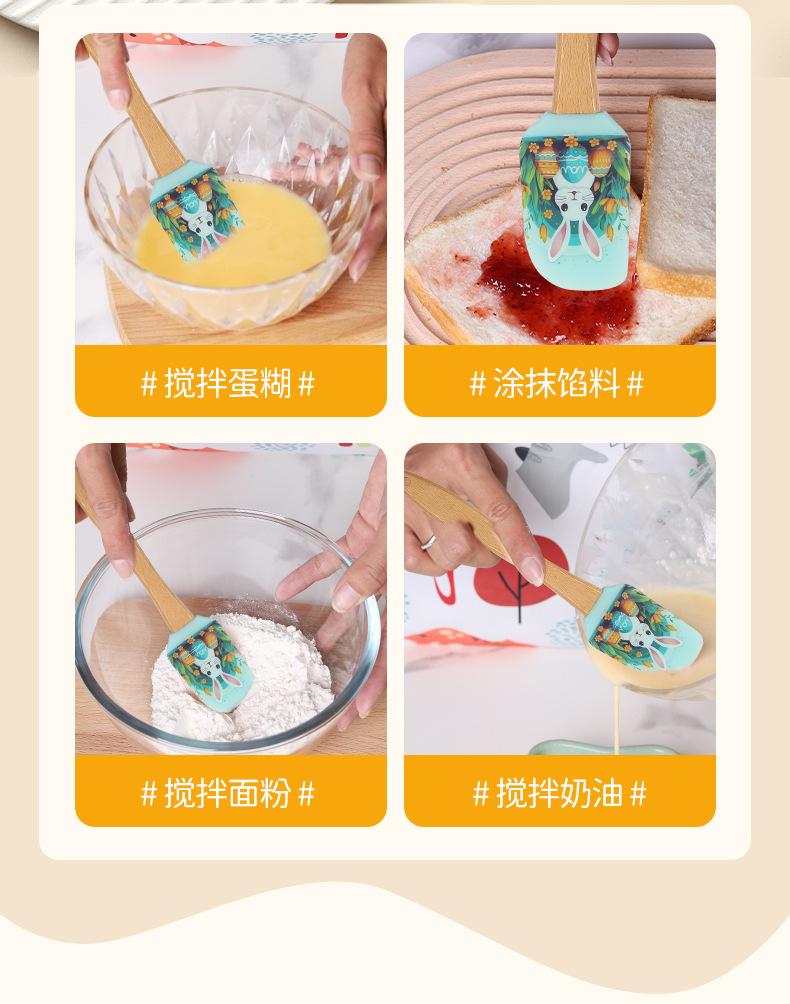 # 搅拌蛋糊 #

# 涂抹馅料 #

# 搅拌面粉 #

# 搅拌奶油 #