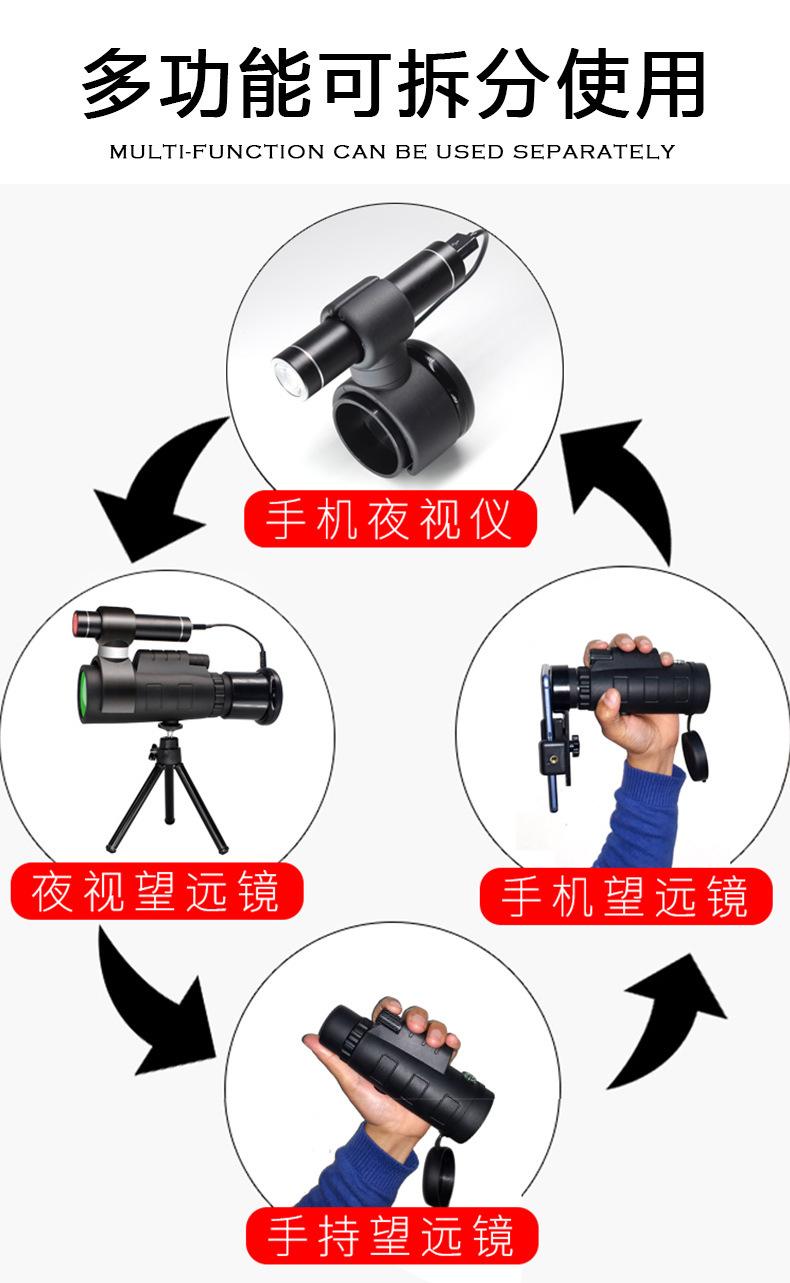 多功能可拆分使用

MULTI-FUNCTION CAN BE USED SEPARATELY

手机夜视仪

夜视望远镜

手机望远镜

手持望远镜