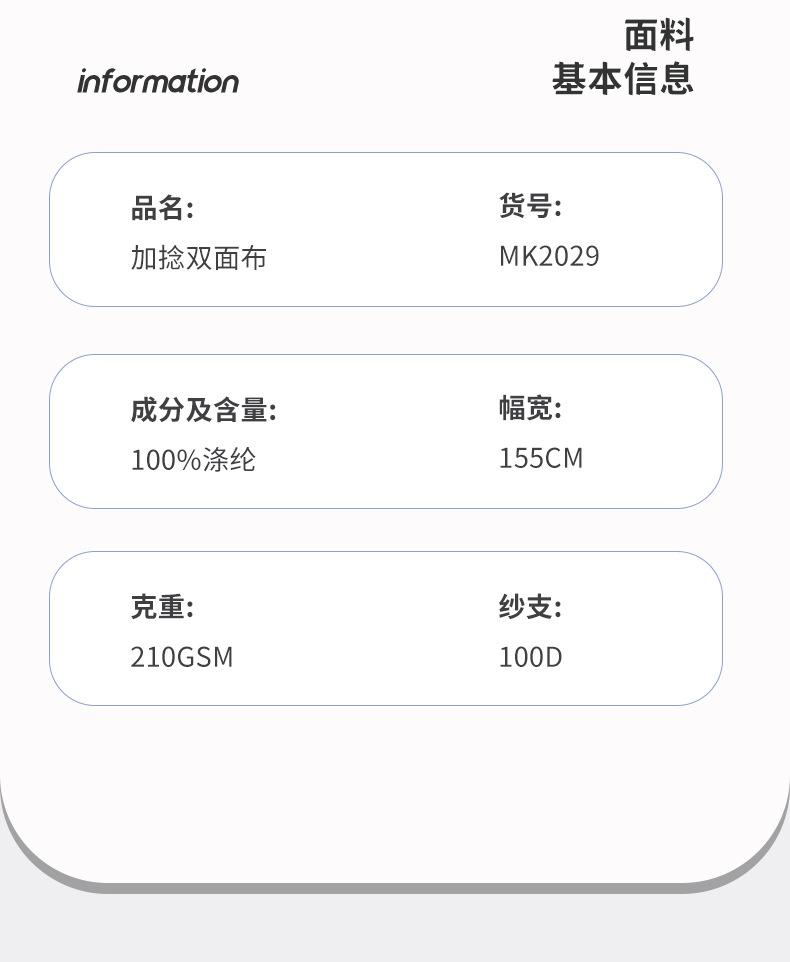 information

面料
基本信息

品名:
加捻双面布

货号:
MK2029

成分及含量:
100%涤纶

幅宽:
155CM

克重:
210GSM

纱支:
100D