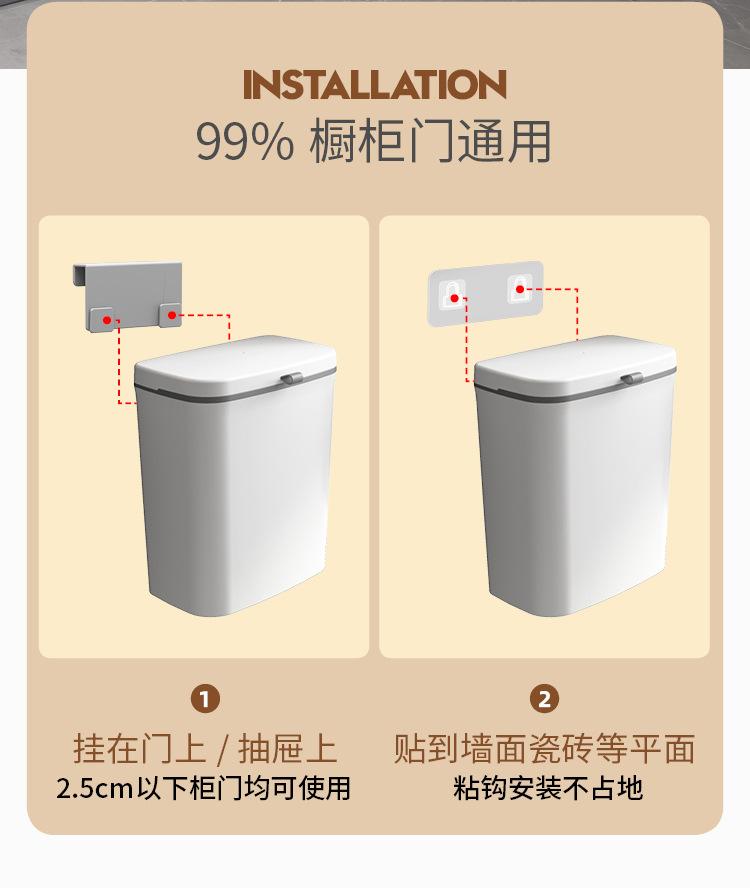 INSTALLATION
99% 橱柜门通用

1
挂在门上 / 抽屉上
2.5cm以下柜门均可使用

2
贴到墙面瓷砖等平面
粘钩安装不占地