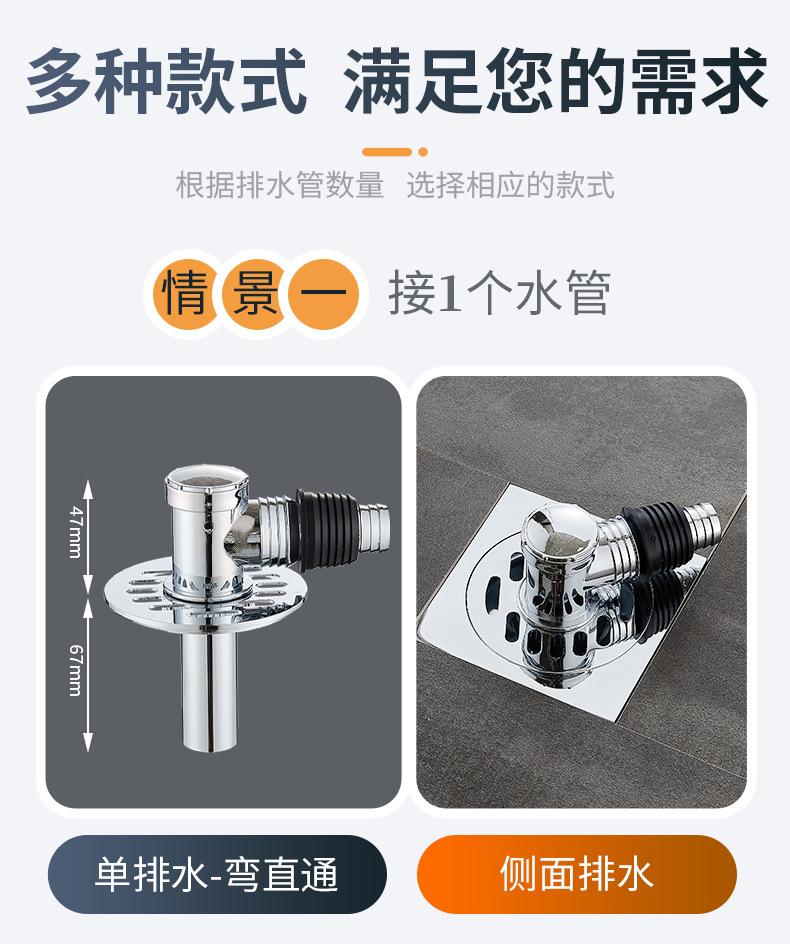 多种款式 满足您的需求

根据排水管数量 选择相应的款式

情景一 接1个水管

47mm

67mm

单排水-弯直通

侧面排水