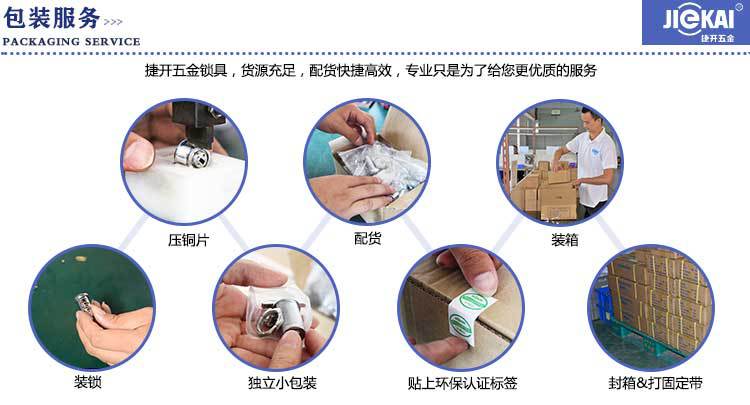 包装服务 >>>
PACKAGING SERVICE

JIEKAI®
捷开五金

捷开五金锁具，货源充足，配货快捷高效，专业只是为了给您更优质的服务

压铜片

配货

装箱

装锁

独立小包装

贴上环保认证标签

封箱&打固定带