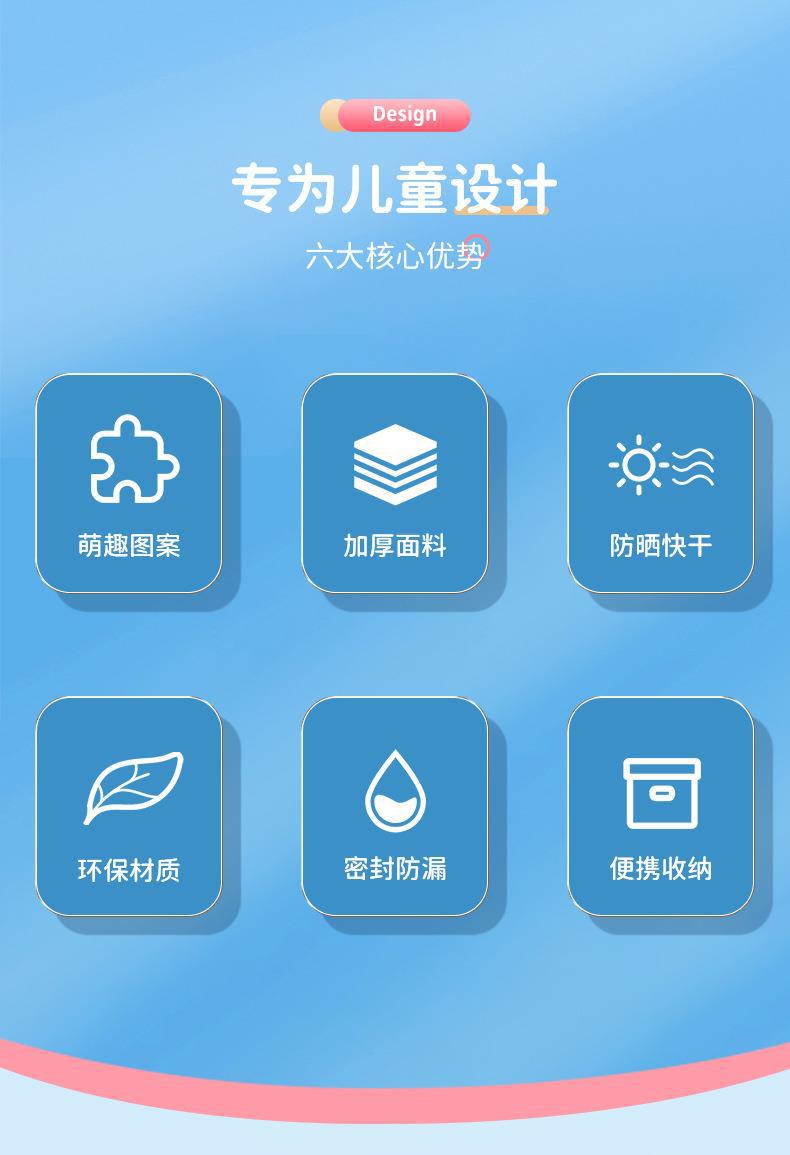 Design

专为儿童设计

六大核心优势

萌趣图案

加厚面料

防晒快干

环保材质

密封防漏

便携收纳