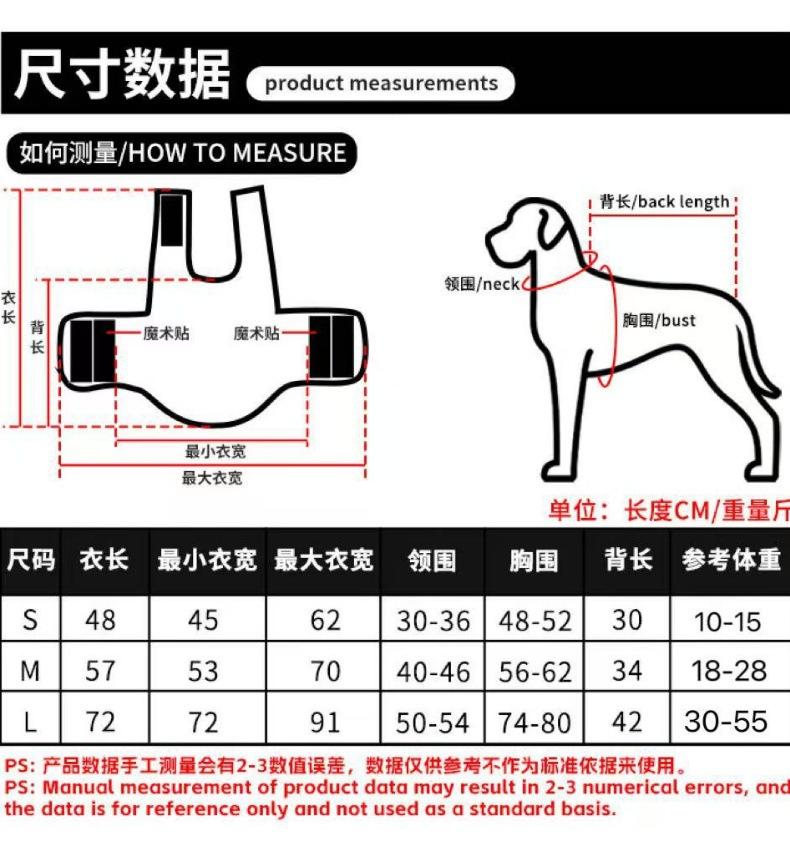 尺寸数据 product measurements

如何测量/HOW TO MEASURE

衣长

背长

魔术贴

魔术贴

最小衣宽

最大衣宽

背长/back length

领围/neck

胸围/bust

单位：长度CM/重量斤

| 尺码 | 衣长 | 最小衣宽 | 最大衣宽 | 领围 | 胸围 | 背长 | 参考体重 |
|---|---|---|---|---|---|---|---|
| S | 48 | 45 | 62 | 30-36 | 48-52 | 30 | 10-15 |
| M | 57 | 53 | 70 | 40-46 | 56-62 | 34 | 18-28 |
| L | 72 | 72 | 91 | 50-54 | 74-80 | 42 | 30-55 |

PS: 产品数据手工测量会有2-3数值误差，数据仅供参考不作为标准依据来使用。
PS: Manual measurement of product data may result in 2-3 numerical errors, and the data is for reference only and not used as a standard basis.