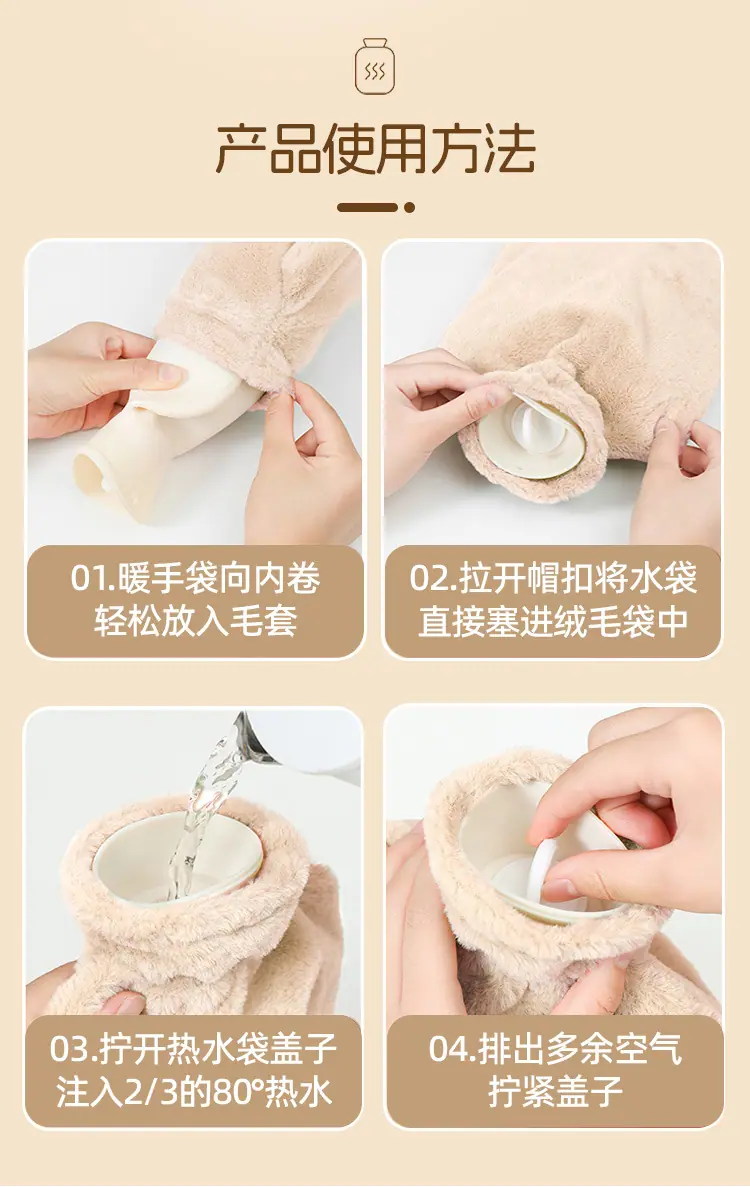 产品使用方法

01.暖手袋向内卷
轻松放入毛套

02.拉开帽扣将水袋
直接塞进绒毛袋中

03.拧开热水袋盖子
注入2/3的80°热水

04.排出多余空气
拧紧盖子