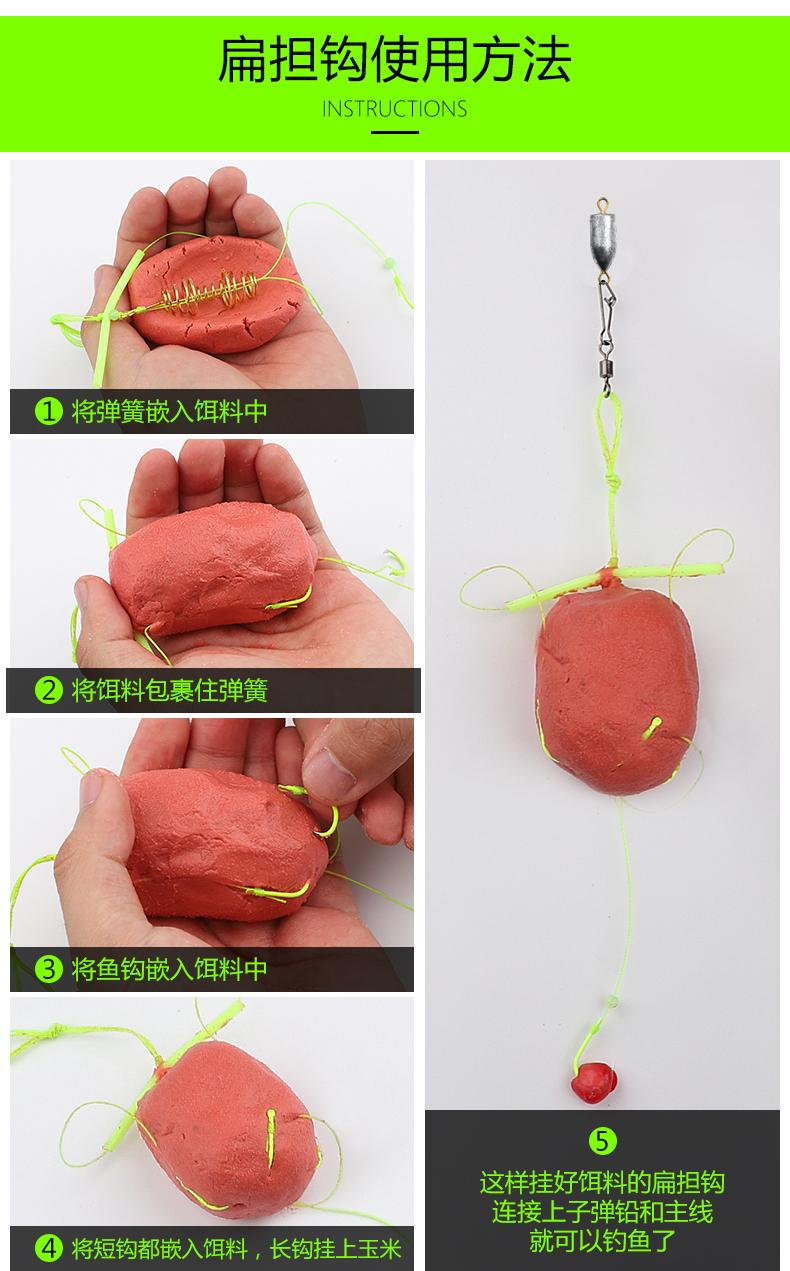 扁担钩使用方法

INSTRUCTIONS

1 将弹簧嵌入饵料中

2 将饵料包裹住弹簧

3 将鱼钩嵌入饵料中

4 将短钩都嵌入饵料，长钩挂上玉米

5
这样挂好饵料的扁担钩
连接上子弹铅和主线
就可以钓鱼了