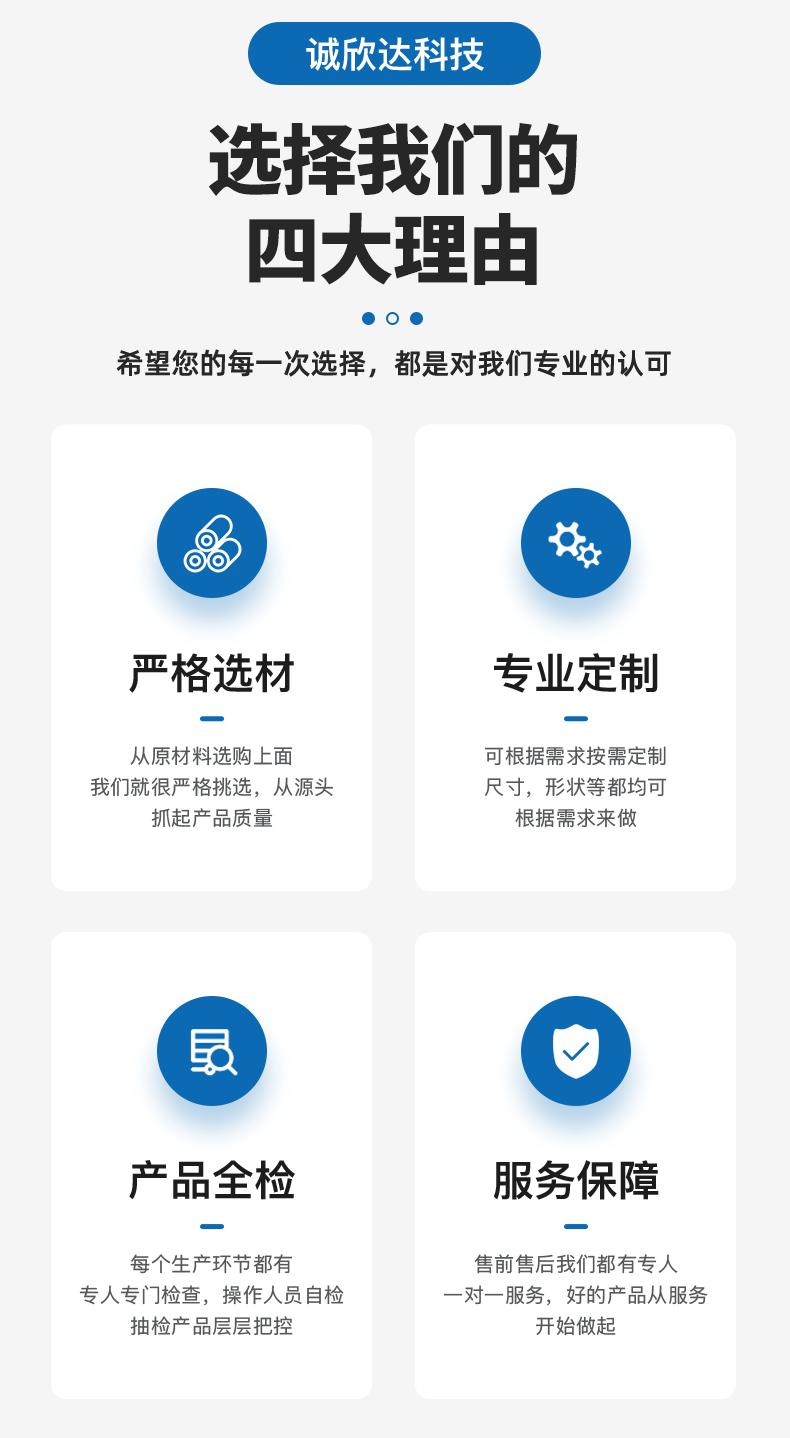 诚欣达科技

选择我们的
四大理由

希望您的每一次选择，都是对我们专业的认可

严格选材

从原材料选购上面
我们就很严格挑选，从源头
抓起产品质量

专业定制

可根据需求按需定制
尺寸，形状等都均可
根据需求来做

产品全检

每个生产环节都有
专人专门检查，操作人员自检
抽检产品层层把控

服务保障

售前售后我们都有专人
一对一服务，好的产品从服务
开始做起