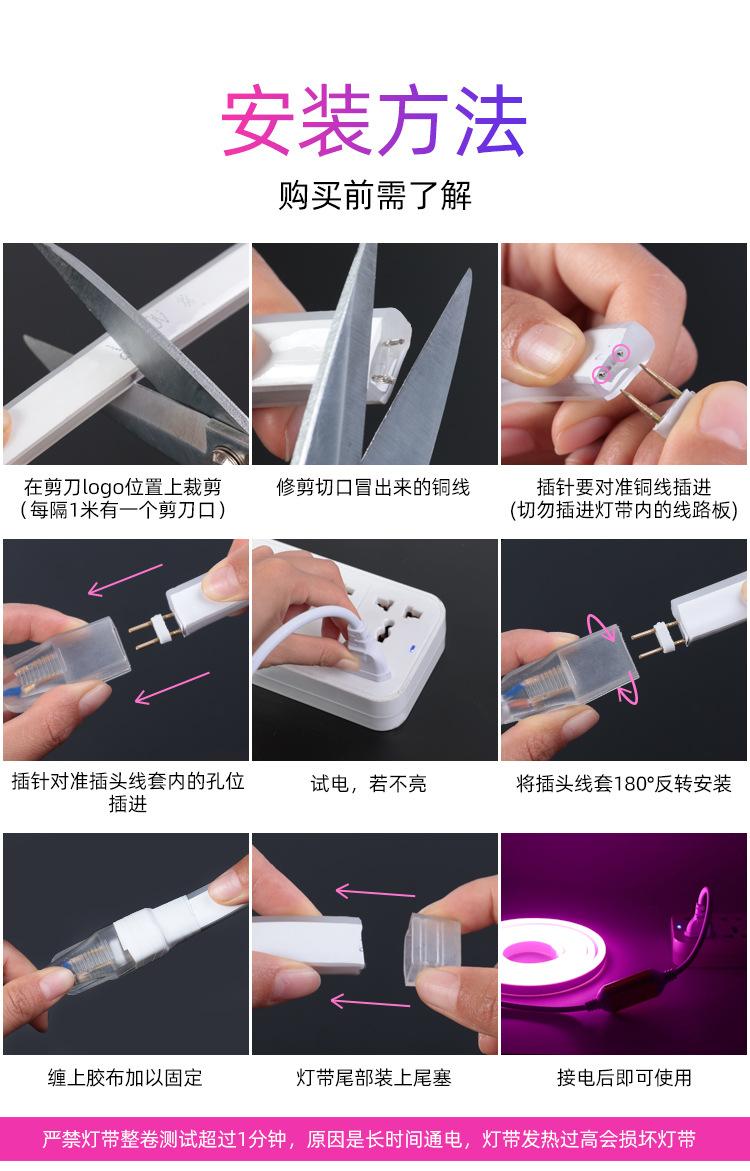 安装方法

购买前需了解

在剪刀logo位置上裁剪
（每隔1米有一个剪刀口）

修剪切口冒出来的铜线

插针要对准铜线插进
(切勿插进灯带内的线路板)

插针对准插头线套内的孔位插进

试电，若不亮

将插头线套180°反转安装

缠上胶布加以固定

灯带尾部装上尾塞

接电后即可使用

严禁灯带整卷测试超过1分钟，原因是长时间通电，灯带发热过高会损坏灯带