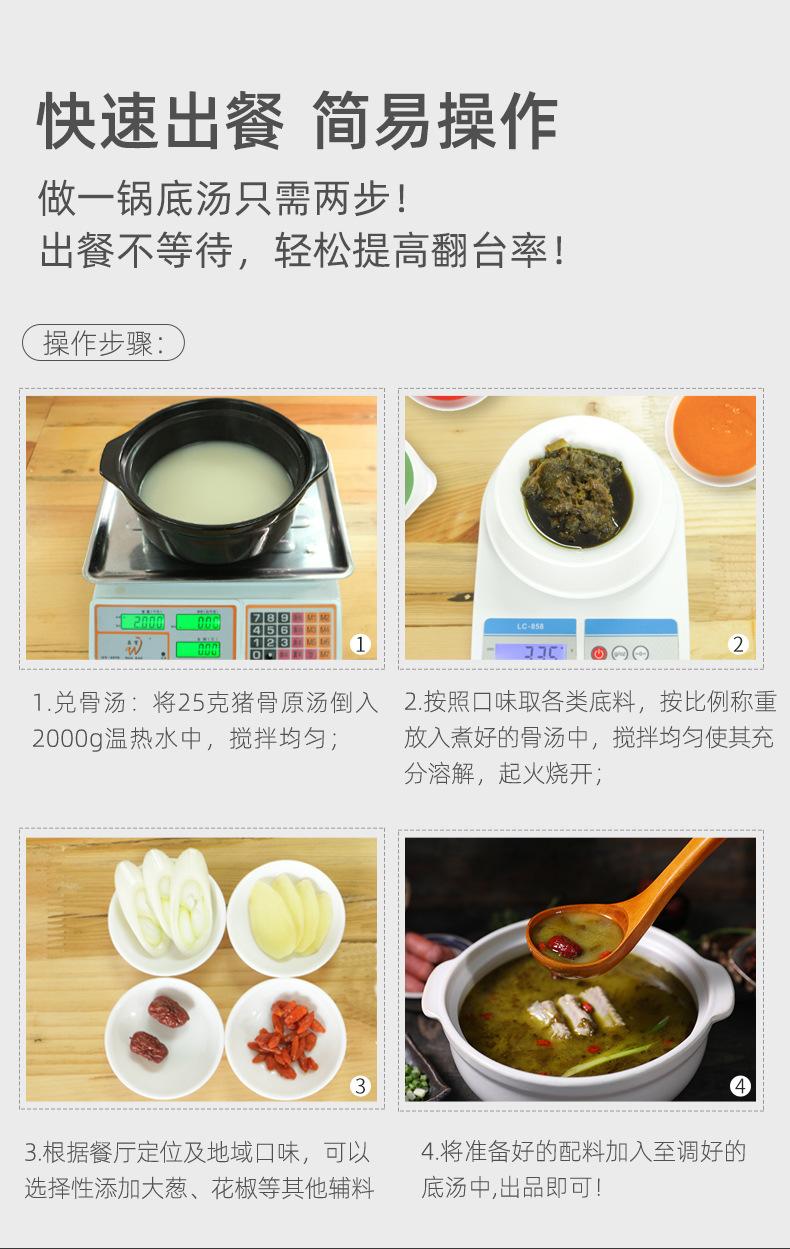 快速出餐 简易操作

做一锅底汤只需两步!
出餐不等待，轻松提高翻台率!

操作步骤:

20.00 0.00 0.00

1

LC-858

2

1.兑骨汤：将25克猪骨原汤倒入2000g温热水中，搅拌均匀;

2.按照口味取各类底料，按比例称重放入煮好的骨汤中，搅拌均匀使其充分溶解，起火烧开;

3

4

3.根据餐厅定位及地域口味，可以选择性添加大葱、花椒等其他辅料

4.将准备好的配料加入至调好的底汤中,出品即可!