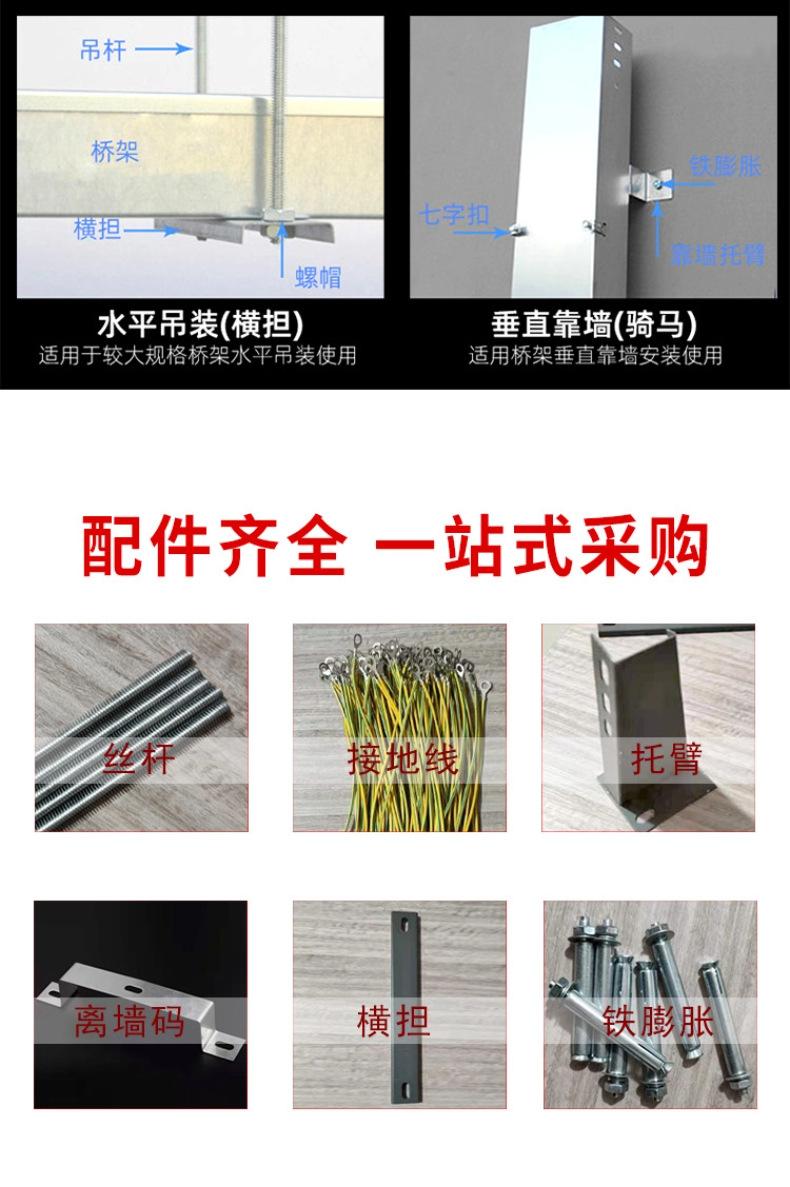 吊杆
桥架
横担
螺帽
水平吊装(横担)
适用于较大规格桥架水平吊装使用

铁膨胀
七字扣
靠墙托臂
垂直靠墙(骑马)
适用桥架垂直靠墙安装使用

配件齐全 一站式采购

丝杆
接地线
托臂
离墙码
横担
铁膨胀