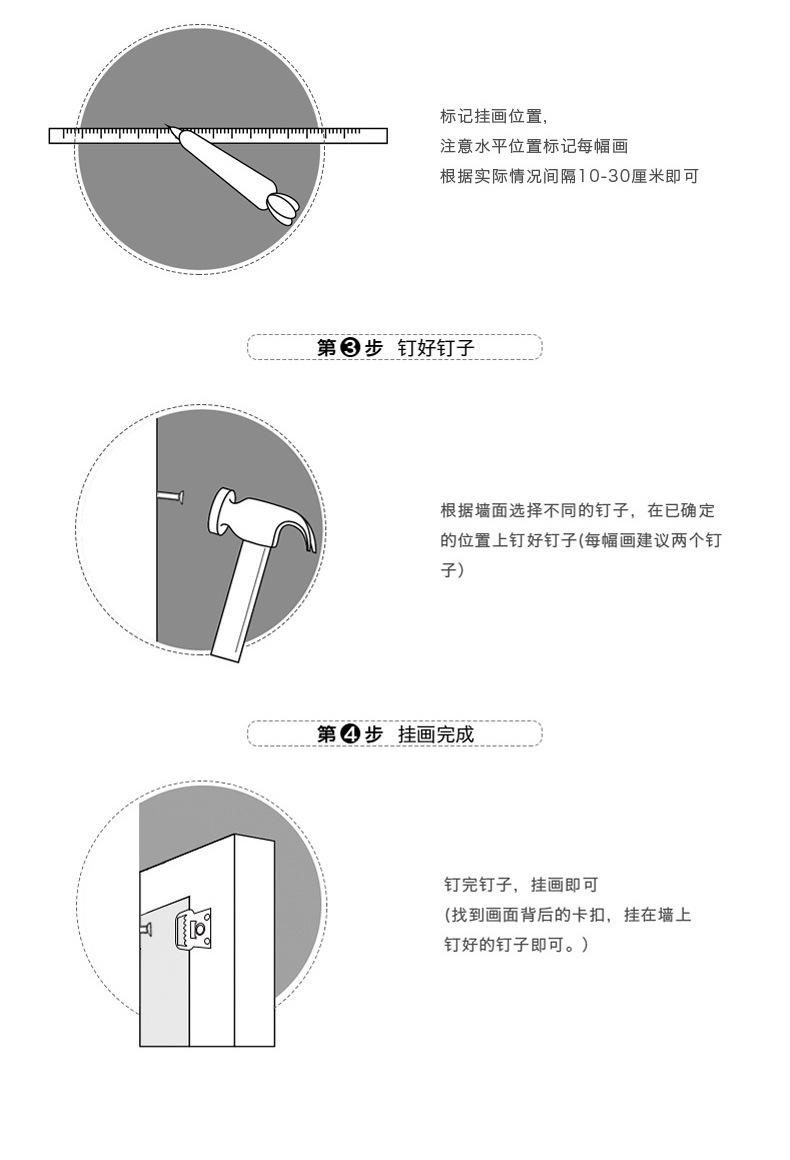 标记挂画位置,
注意水平位置标记每幅画
根据实际情况间隔10-30厘米即可

第❸步 钉好钉子

根据墙面选择不同的钉子，在已确定的位置上钉好钉子(每幅画建议两个钉子)

第❹步 挂画完成

钉完钉子，挂画即可
(找到画面背后的卡扣，挂在墙上钉好的钉子即可。)