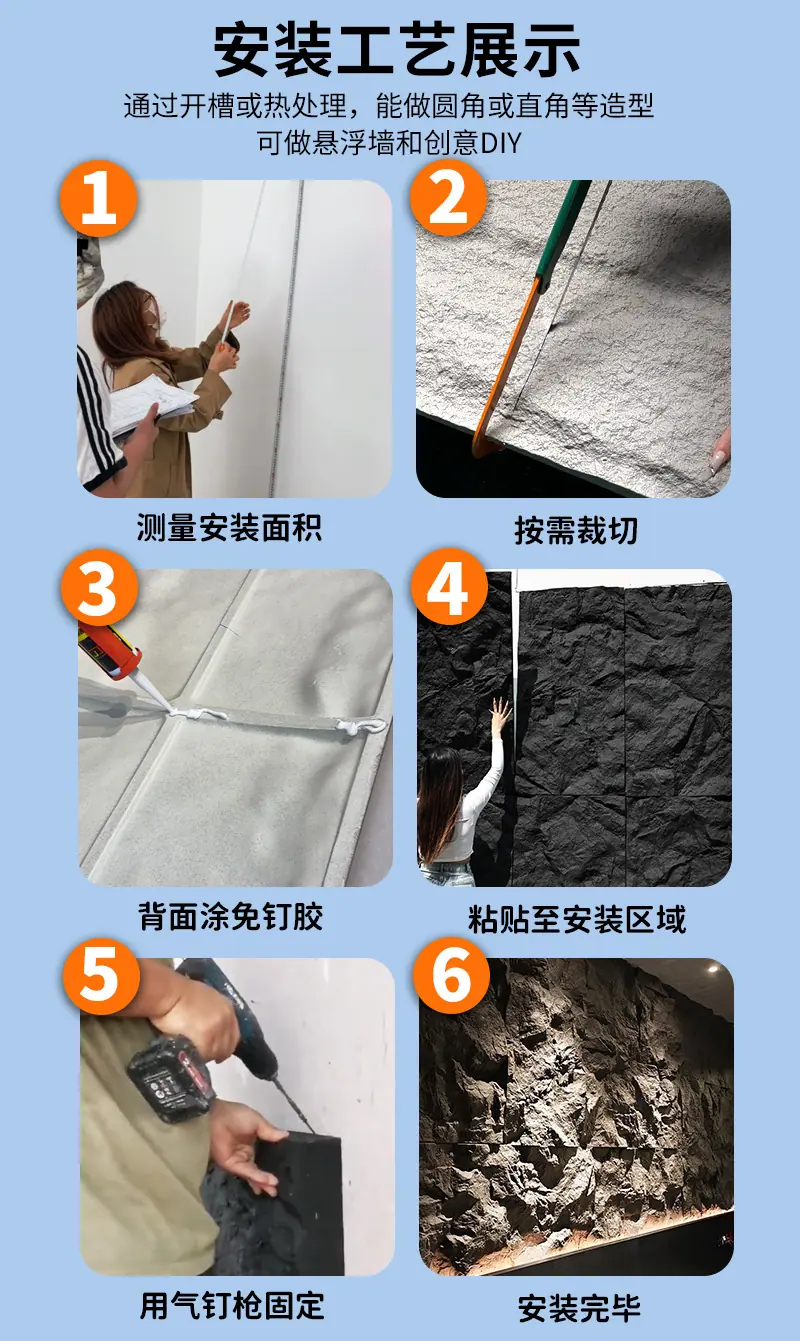 安装工艺展示

通过开槽或热处理，能做圆角或直角等造型
可做悬浮墙和创意DIY

1
测量安装面积

2
按需裁切

3
背面涂免钉胶

4
粘贴至安装区域

5
用气钉枪固定

6
安装完毕