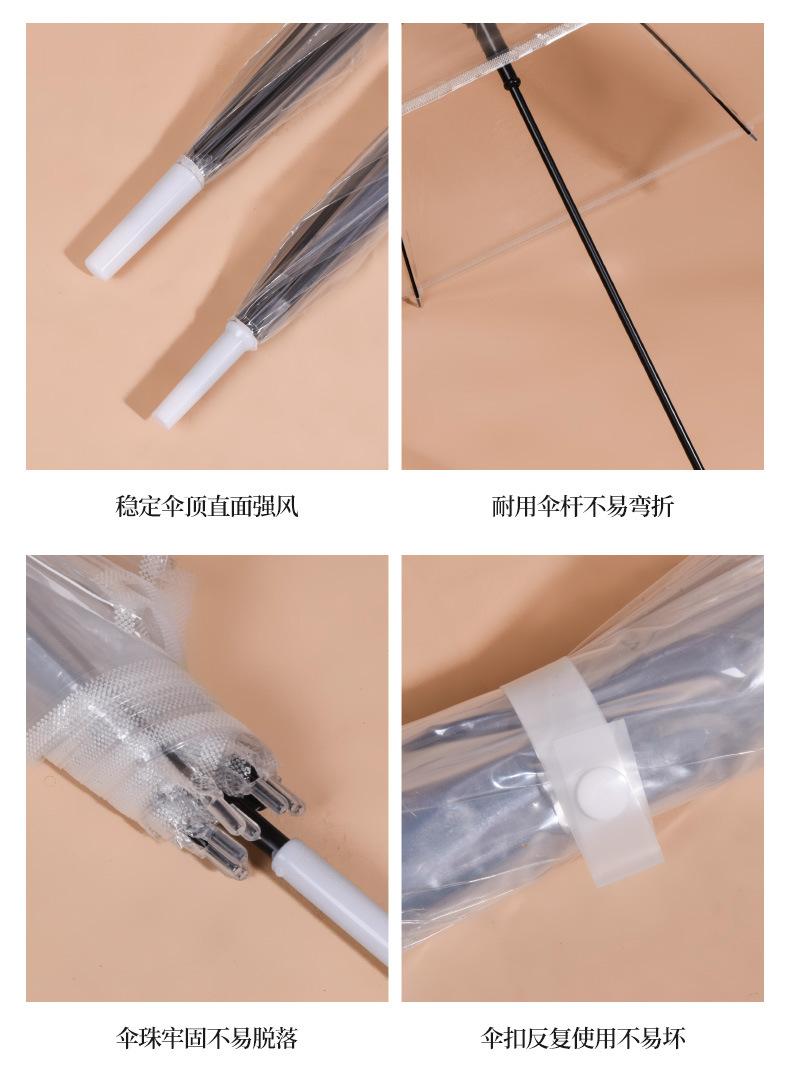 稳定伞顶直面强风

耐用伞杆不易弯折

伞珠牢固不易脱落

伞扣反复使用不易坏